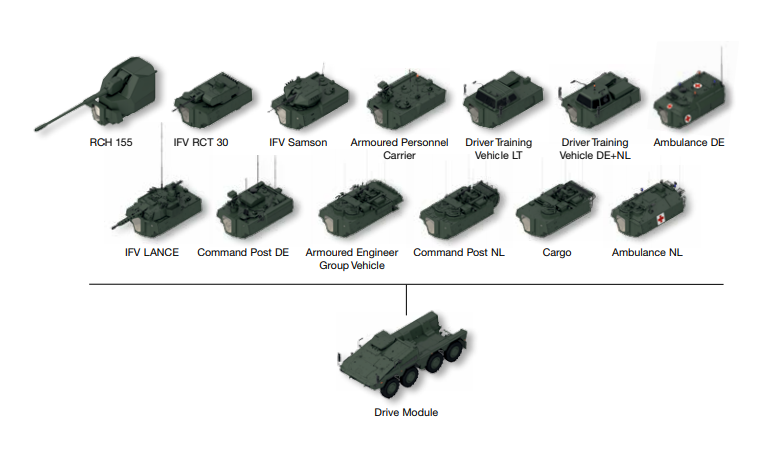 RCH 155

IFV RCT 30

IFV Samson

Armoured Personnel Carrier

Driver Training Vehicle LT

Driver Training Vehicle DE+NL

Ambulance DE

IFV LANCE

Command Post DE

Armoured Engineer Group Vehicle

Command Post NL

Cargo

Ambulance NL

Drive Module