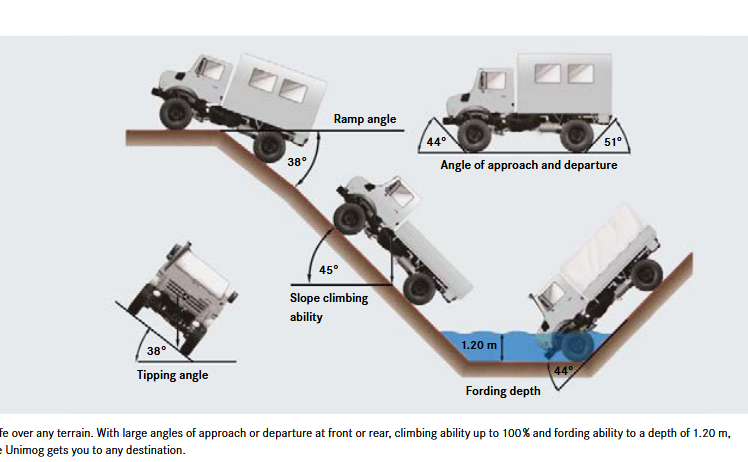 Ramp angle

38°

44°

51°

Angle of approach and departure

45°

Slope climbing ability

38°

Tipping angle

1.20 m

44°

Fording depth

fe over any terrain. With large angles of approach or departure at front or rear, climbing ability up to 100% and fording ability to a depth of 1.20 m, e Unimog gets you to any destination.