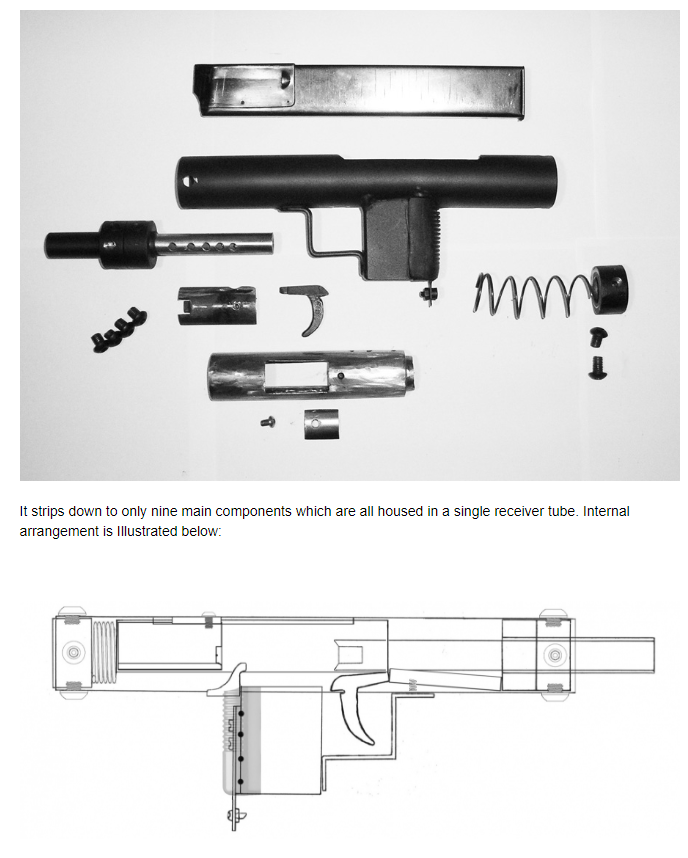 It strips down to only nine main components which are all housed in a single receiver tube. Internal arrangement is Illustrated below: