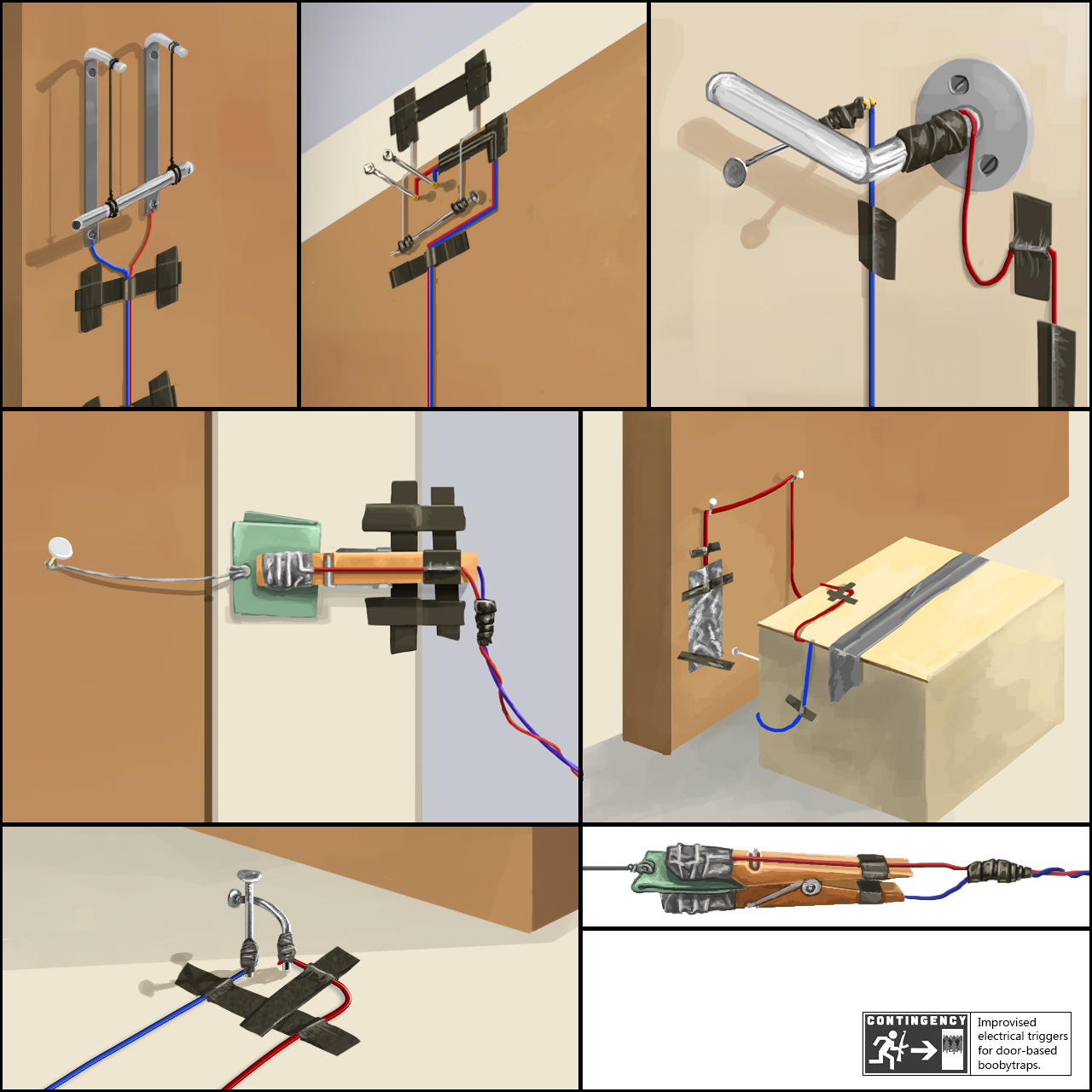 CONTINGENCY

Improvised electrical triggers for door-based boobytraps.