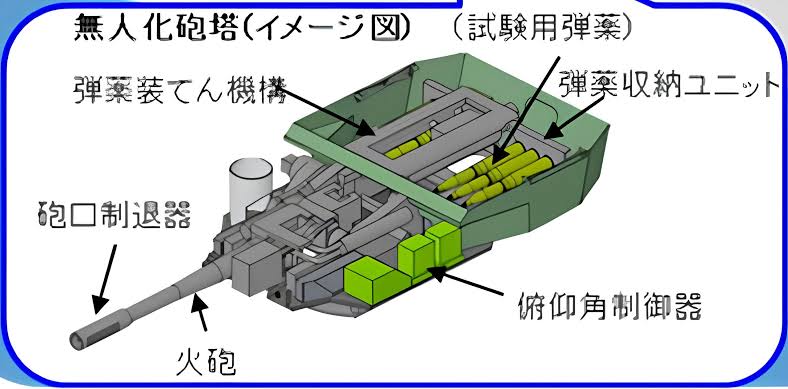 無人化砲塔(イメージ図)

(試験用弾薬)

弾薬装てん機構

弾薬収納ユニット

砲口制退器

俯仰角制御器

火砲