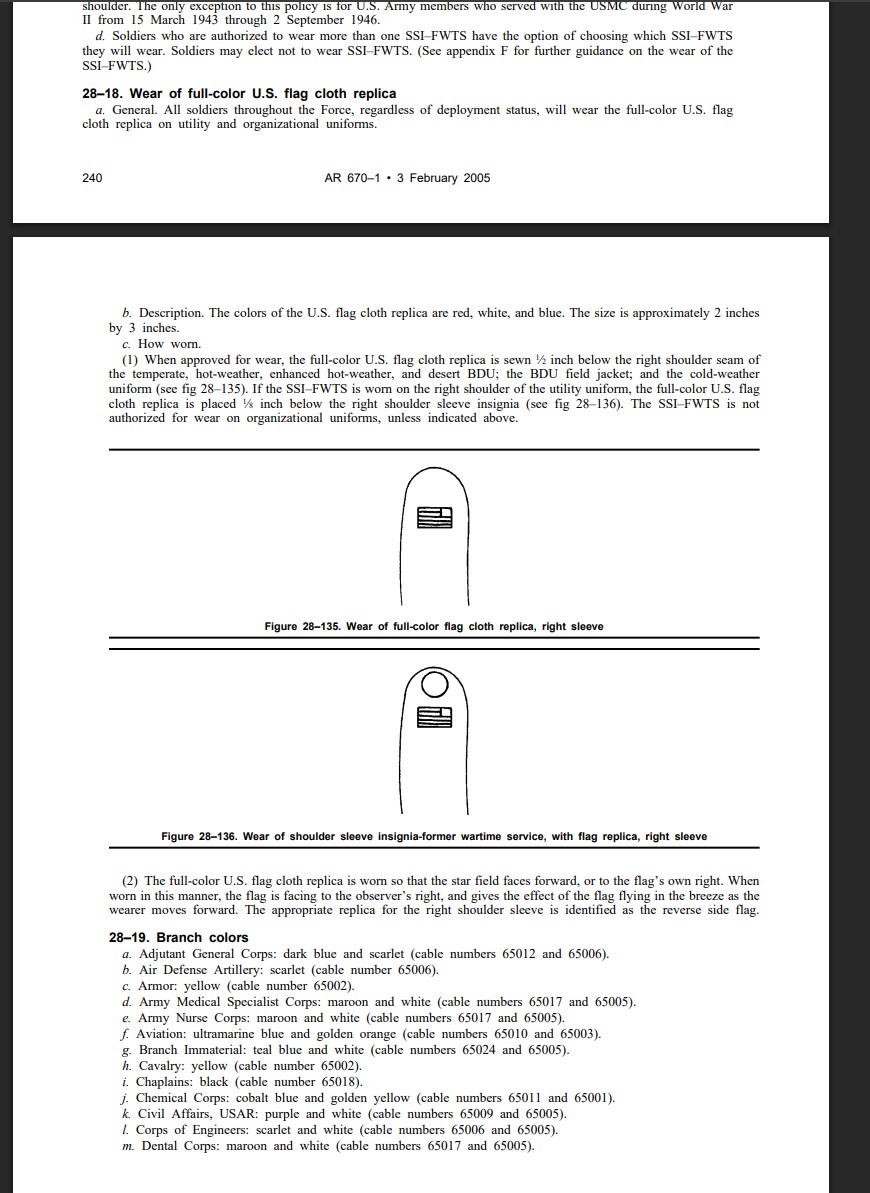 shoulder. The only exception to this policy is for U.S. Army members who served with the USMC during World War II from 15 March 1943 through 2 September 1946.

d. Soldiers who are authorized to wear more than one SSI–FWTS have the option of choosing which SSI–FWTS they will wear. Soldiers may elect not to wear SSI–FWTS. (See appendix F for further guidance on the wear of the SSI–FWTS.)

28–18. Wear of full-color U.S. flag cloth replica

a. General. All soldiers throughout the Force, regardless of deployment status, will wear the full-color U.S. flag cloth replica on utility and organizational uniforms.

240 AR 670–1 • 3 February 2005

b. Description. The colors of the U.S. flag cloth replica are red, white, and blue. The size is approximately 2 inches by 3 inches.

c. How worn.

(1) When approved for wear, the full-color U.S. flag cloth replica is sewn ½ inch below the right shoulder seam of the temperate, hot-weather, enhanced hot-weather, and desert BDU; the BDU field jacket; and the cold-weather uniform (see fig 28–135). If the SSI–FWTS is worn on the right shoulder of the utility uniform, the full-color U.S. flag cloth replica is placed ⅛ inch below the right shoulder sleeve insignia (see fig 28–136). The SSI–FWTS is not authorized for wear on organizational uniforms, unless indicated above.

Figure 28–135. Wear of full-color flag cloth replica, right sleeve

Figure 28–136. Wear of shoulder sleeve insignia-former wartime service, with flag replica, right sleeve

(2) The full-color U.S. flag cloth replica is worn so that the star field faces forward, or to the flag's own right. When worn in this manner, the flag is facing to the observer's right, and gives the effect of the flag flying in the breeze as the wearer moves forward. The appropriate replica for the right shoulder sleeve is identified as the reverse side flag.

28–19. Branch colors

a. Adjutant General Corps: dark blue and scarlet (cable numbers 65012 and 65006).
b. Air Defense Artillery: scarlet (cable number 65006).
c. Armor: yellow (cable number 65002).
d. Army Medical Specialist Corps: maroon and white (cable numbers 65017 and 65005).
e. Army Nurse Corps: maroon and white (cable numbers 65017 and 65005).
f. Aviation: ultramarine blue and golden orange (cable numbers 65010 and 65003).
g. Branch Immaterial: teal blue and white (cable numbers 65024 and 65005).
h. Cavalry: yellow (cable number 65002).
i. Chaplains: black (cable number 65018).
j. Chemical Corps: cobalt blue and golden yellow (cable numbers 65011 and 65001).
k. Civil Affairs, USAR: purple and white (cable numbers 65009 and 65005).
l. Corps of Engineers: scarlet and white (cable numbers 65006 and 65005).
m. Dental Corps: maroon and white (cable numbers 65017 and 65005).