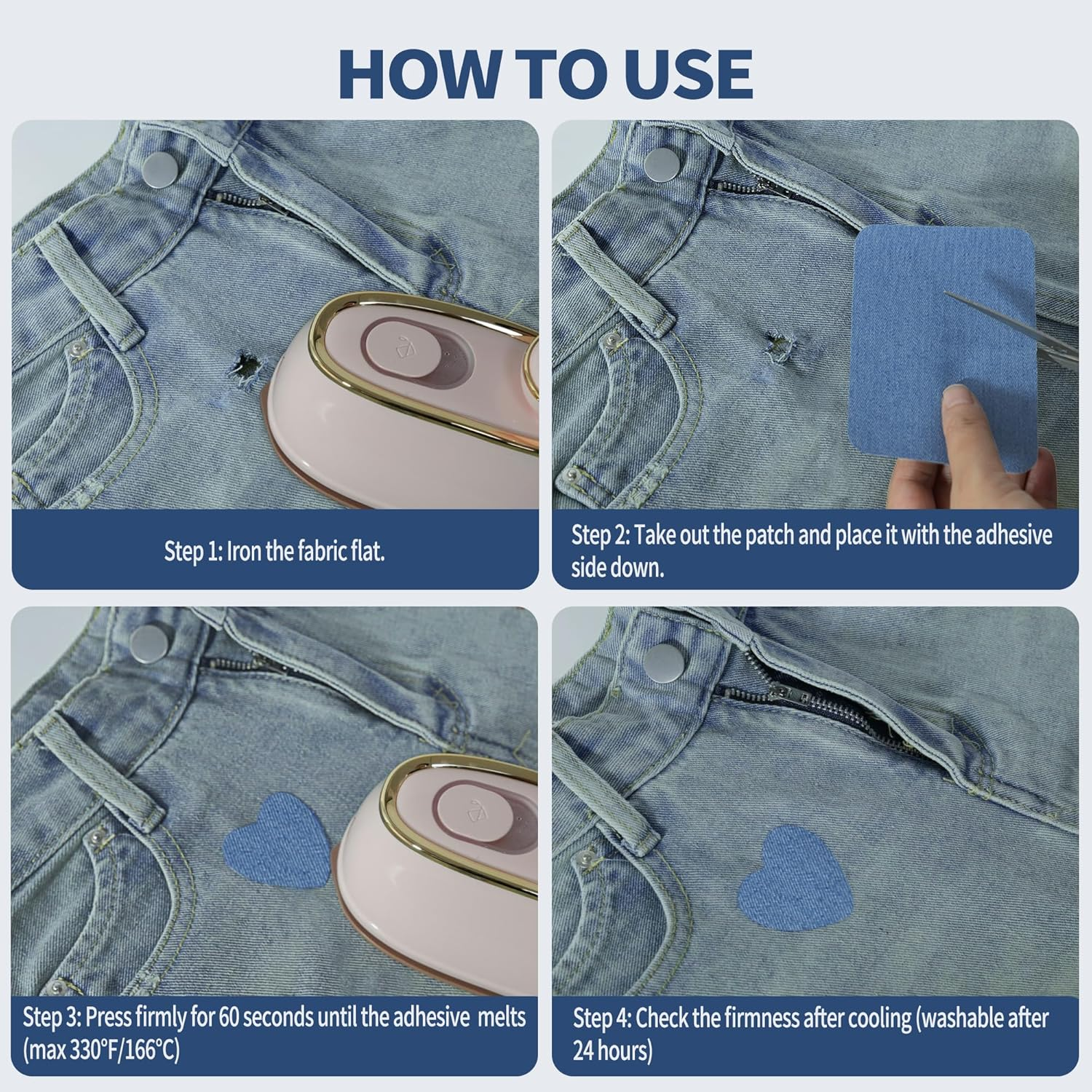 HOW TO USE

Step 1: Iron the fabric flat.

Step 2: Take out the patch and place it with the adhesive side down.

Step 3: Press firmly for 60 seconds until the adhesive melts (max 330°F/166°C)

Step 4: Check the firmness after cooling (washable after 24 hours)