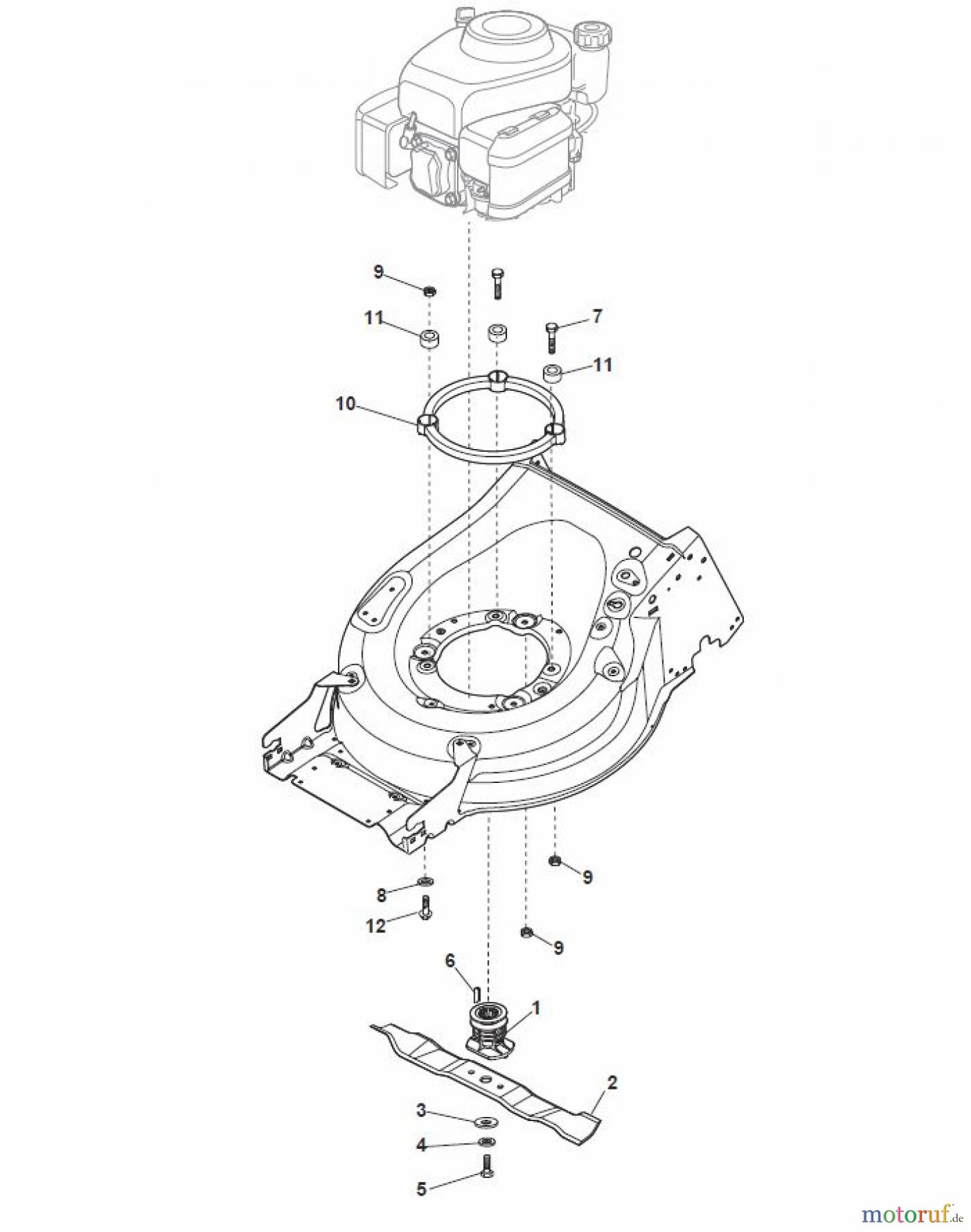 9
11
7
11
10
9
8
12
9
6
1
2
3
4
5
motoruf.de