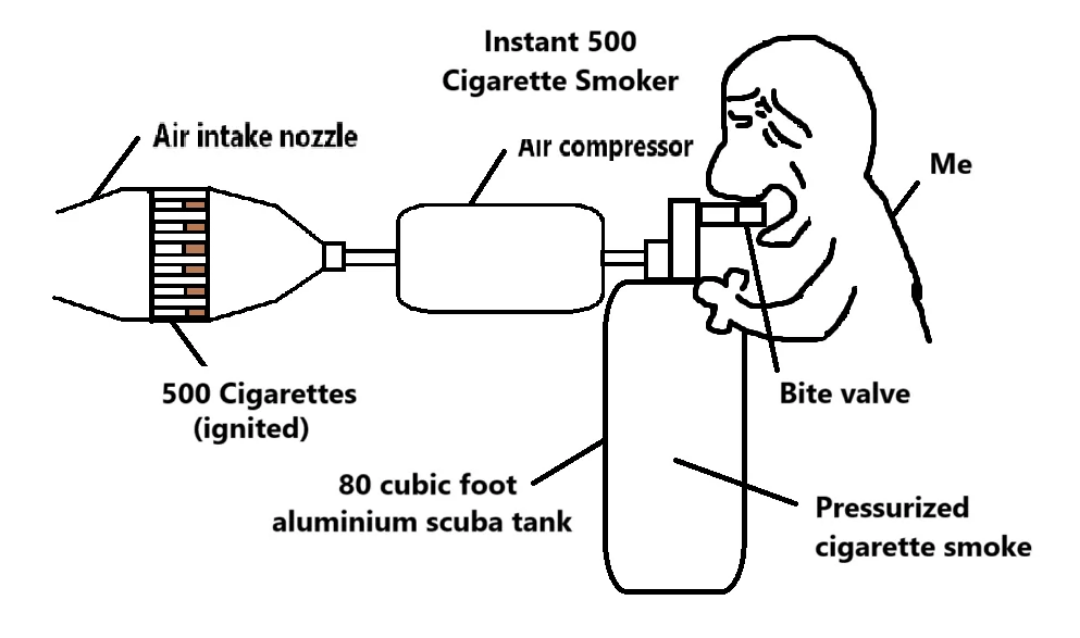 Instant 500
Cigarette Smoker

Air intake nozzle

Air compressor

Me

500 Cigarettes
(ignited)

Bite valve

80 cubic foot
aluminium scuba tank

Pressurized
cigarette smoke