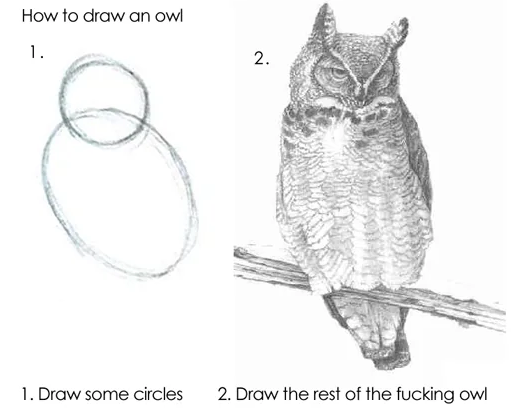 How to draw an owl

1.

2.

1. Draw some circles

2. Draw the rest of the fucking owl