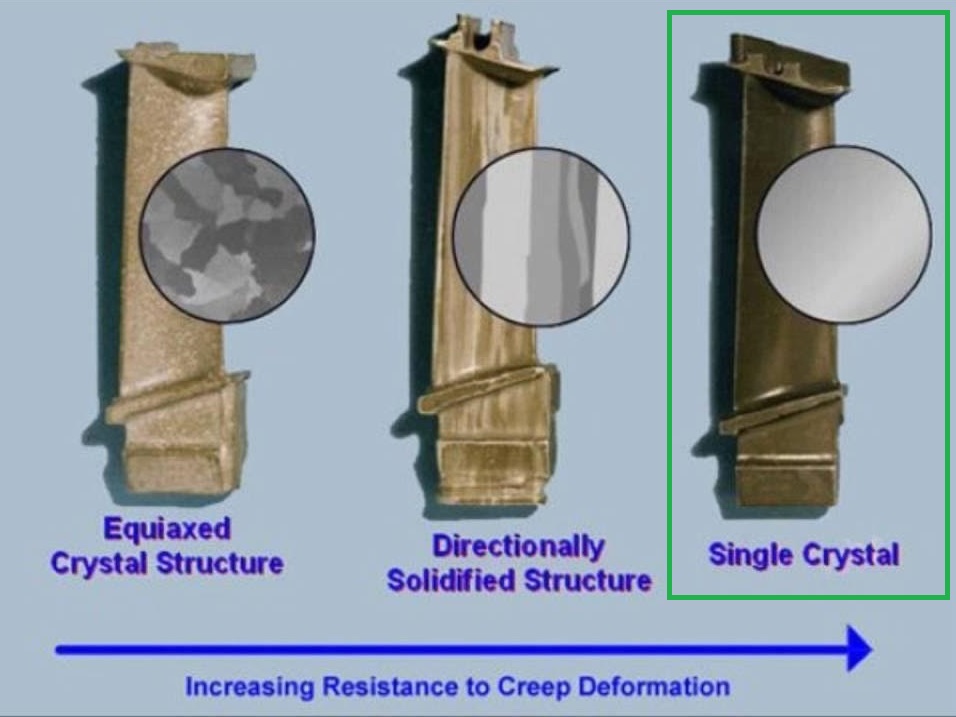 Equiaxed Crystal Structure

Directionally Solidified Structure

Single Crystal

Increasing Resistance to Creep Deformation