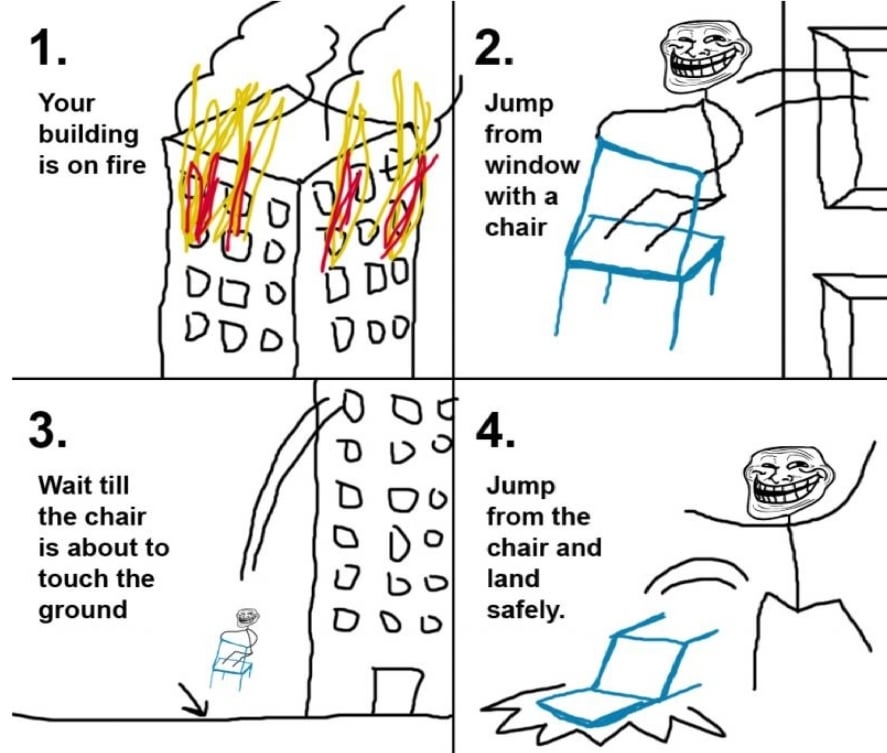 1.

Your building is on fire

2.

Jump from window with a chair

3.

Wait till the chair is about to touch the ground

4.

Jump from the chair and land safely.