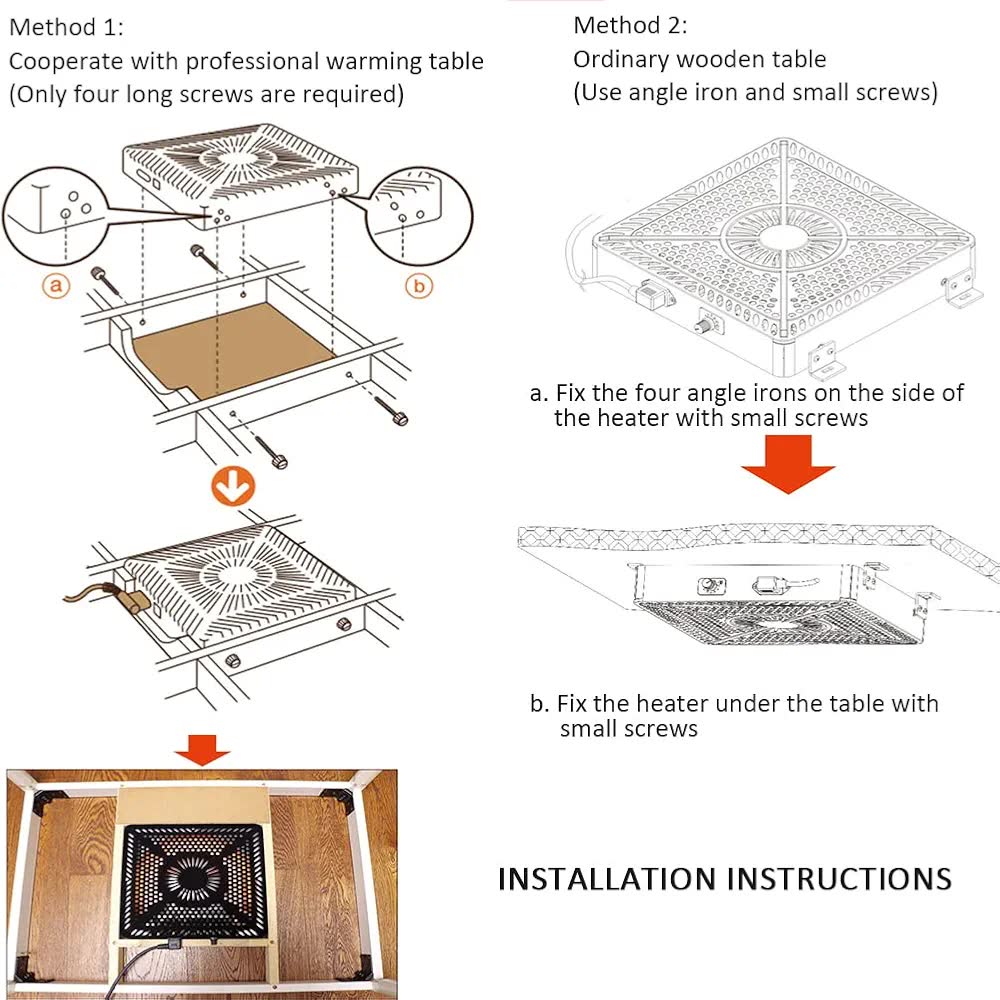 Method 1:
Cooperate with professional warming table
(Only four long screws are required)

a

b

Method 2:
Ordinary wooden table
(Use angle iron and small screws)

a. Fix the four angle irons on the side of the heater with small screws

b. Fix the heater under the table with small screws

INSTALLATION INSTRUCTIONS