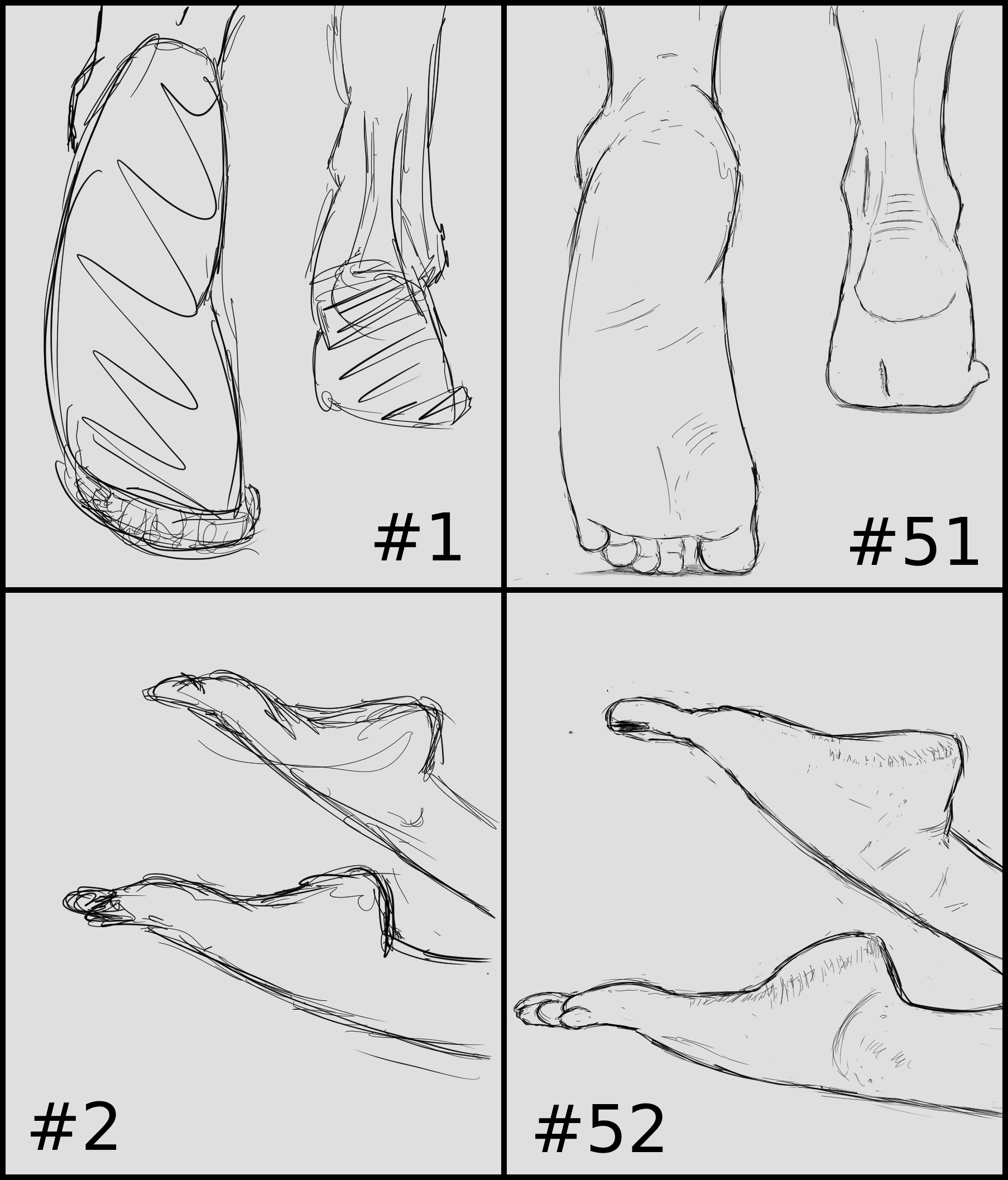 #1

#51

#2

#52