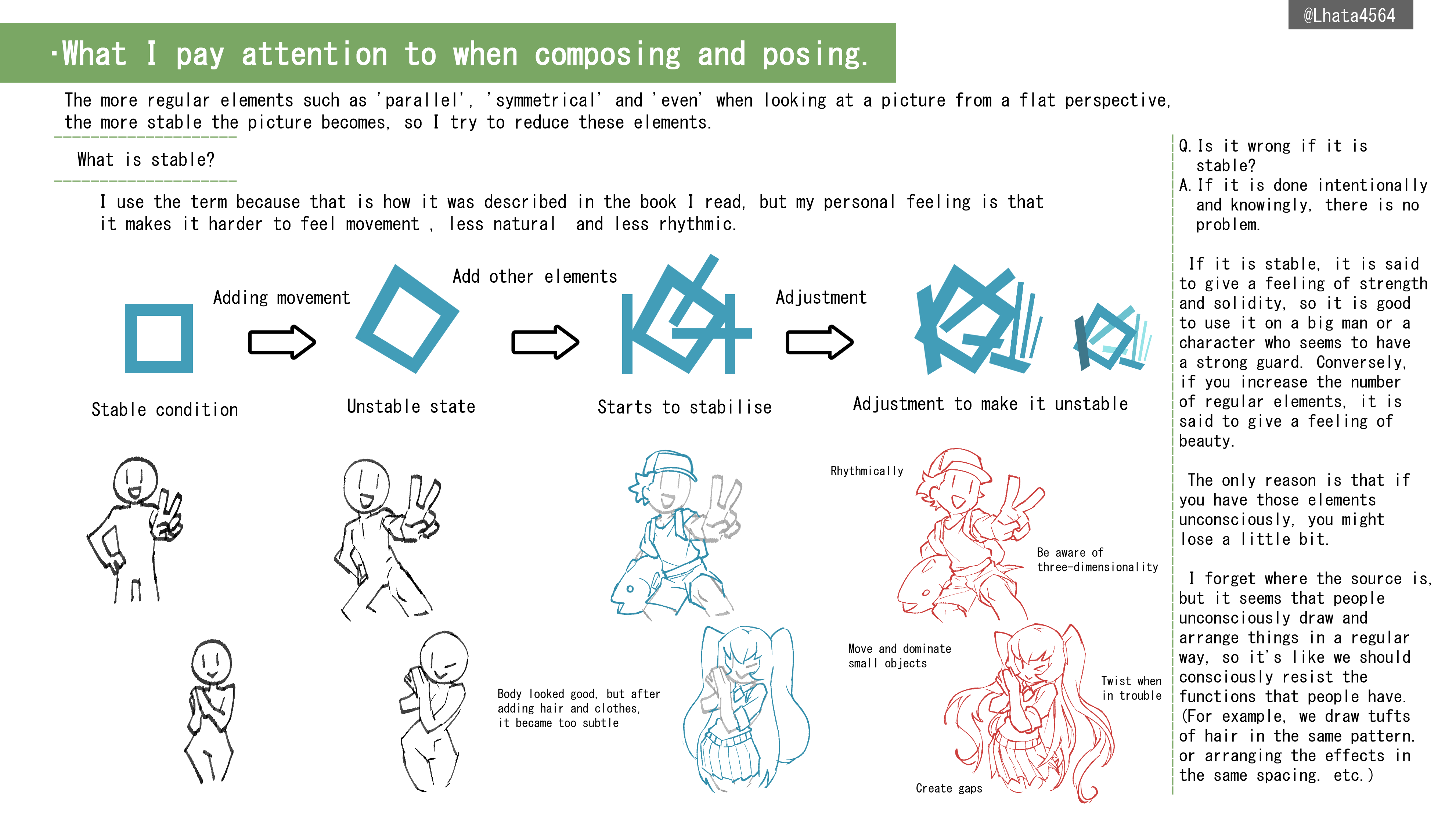 @Lhata4564

·What I pay attention to when composing and posing.

The more regular elements such as 'parallel', 'symmetrical' and 'even' when looking at a picture from a flat perspective, the more stable the picture becomes, so I try to reduce these elements.

What is stable?

I use the term because that is how it was described in the book I read, but my personal feeling is that it makes it harder to feel movement , less natural and less rhythmic.

Adding movement

Add other elements

Adjustment

Stable condition

Unstable state

Starts to stabilise

Adjustment to make it unstable

Rhythmically

Be aware of three-dimensionality

Body looked good, but after adding hair and clothes, it became too subtle

Move and dominate small objects

Twist when in trouble

Create gaps

Q. Is it wrong if it is stable?
A. If it is done intentionally and knowingly, there is no problem.

If it is stable, it is said to give a feeling of strength and solidity, so it is good to use it on a big man or a character who seems to have a strong guard. Conversely, if you increase the number of regular elements, it is said to give a feeling of beauty.

The only reason is that if you have those elements unconsciously, you might lose a little bit.

I forget where the source is, but it seems that people unconsciously draw and arrange things in a regular way, so it's like we should consciously resist the functions that people have. (For example, we draw tufts of hair in the same pattern. or arranging the effects in the same spacing. etc.)