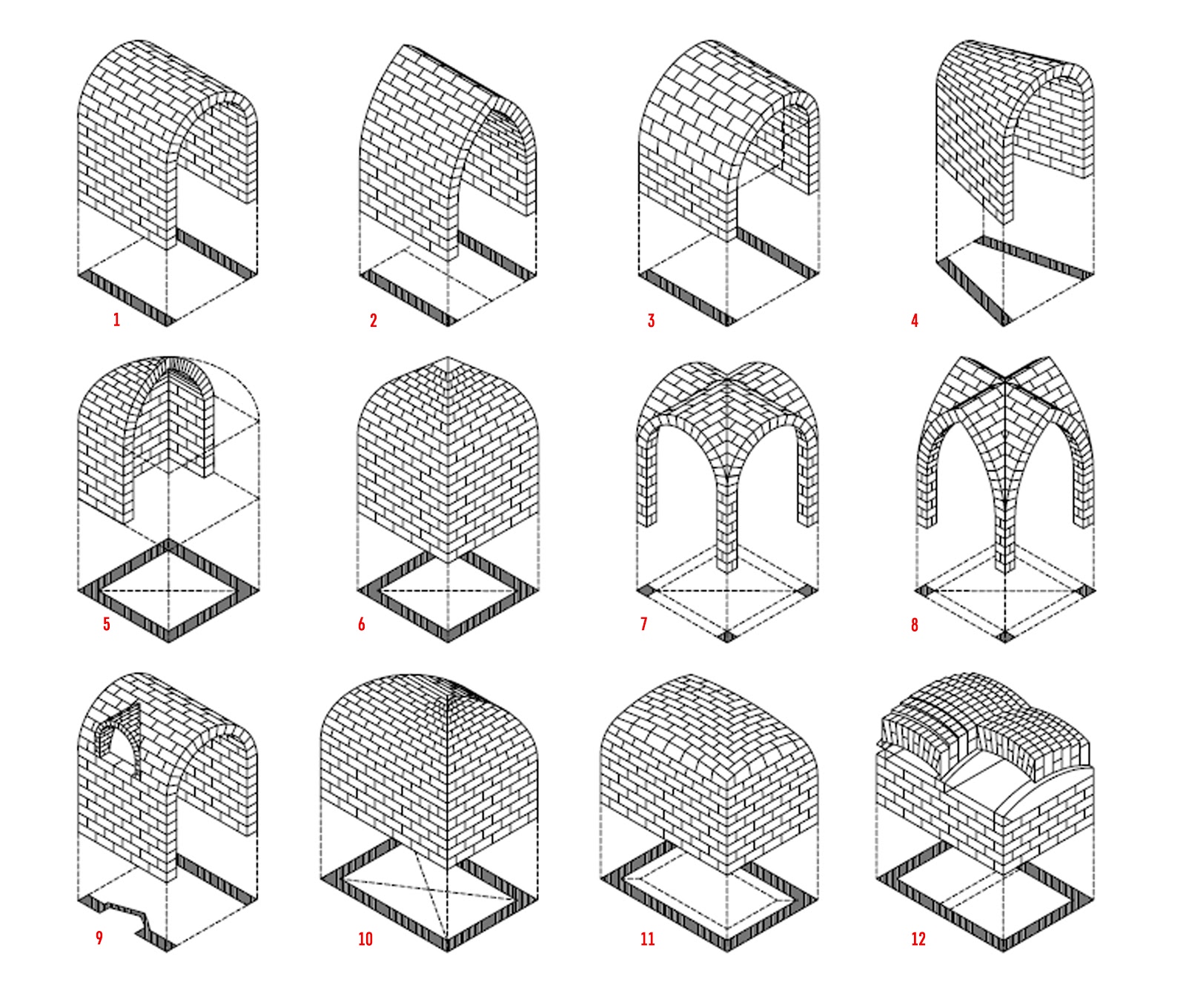 1

2

3

4

5

6

7

8

9

10

11

12