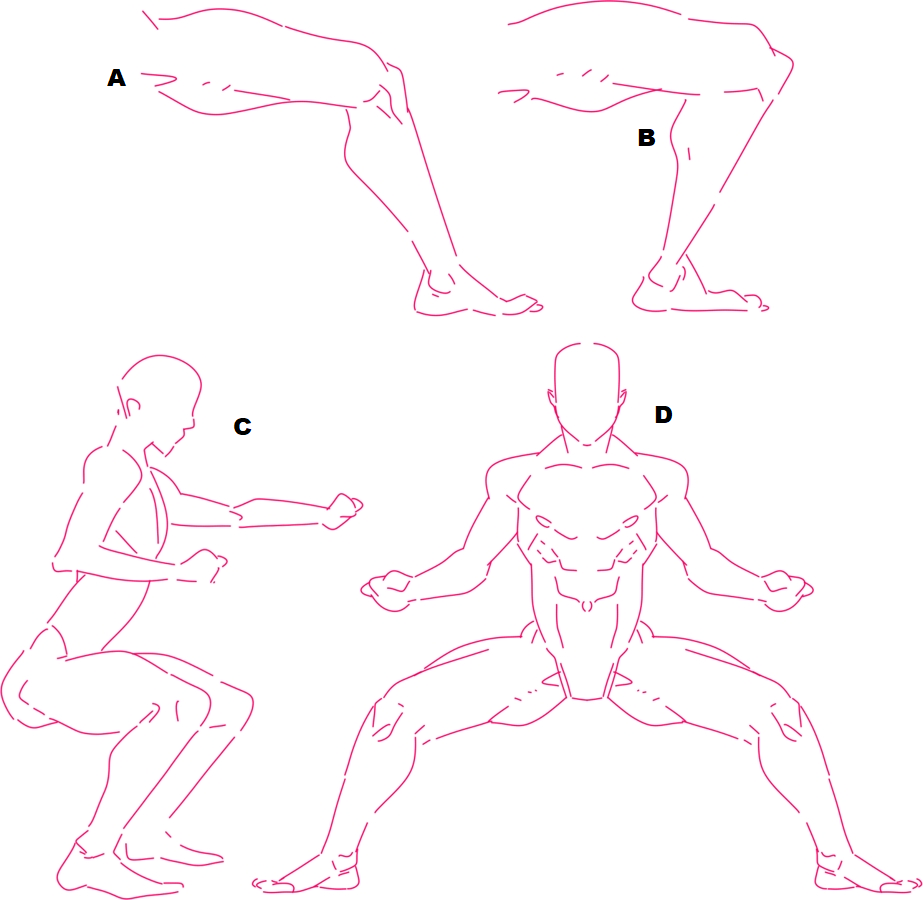 A

B

C

D