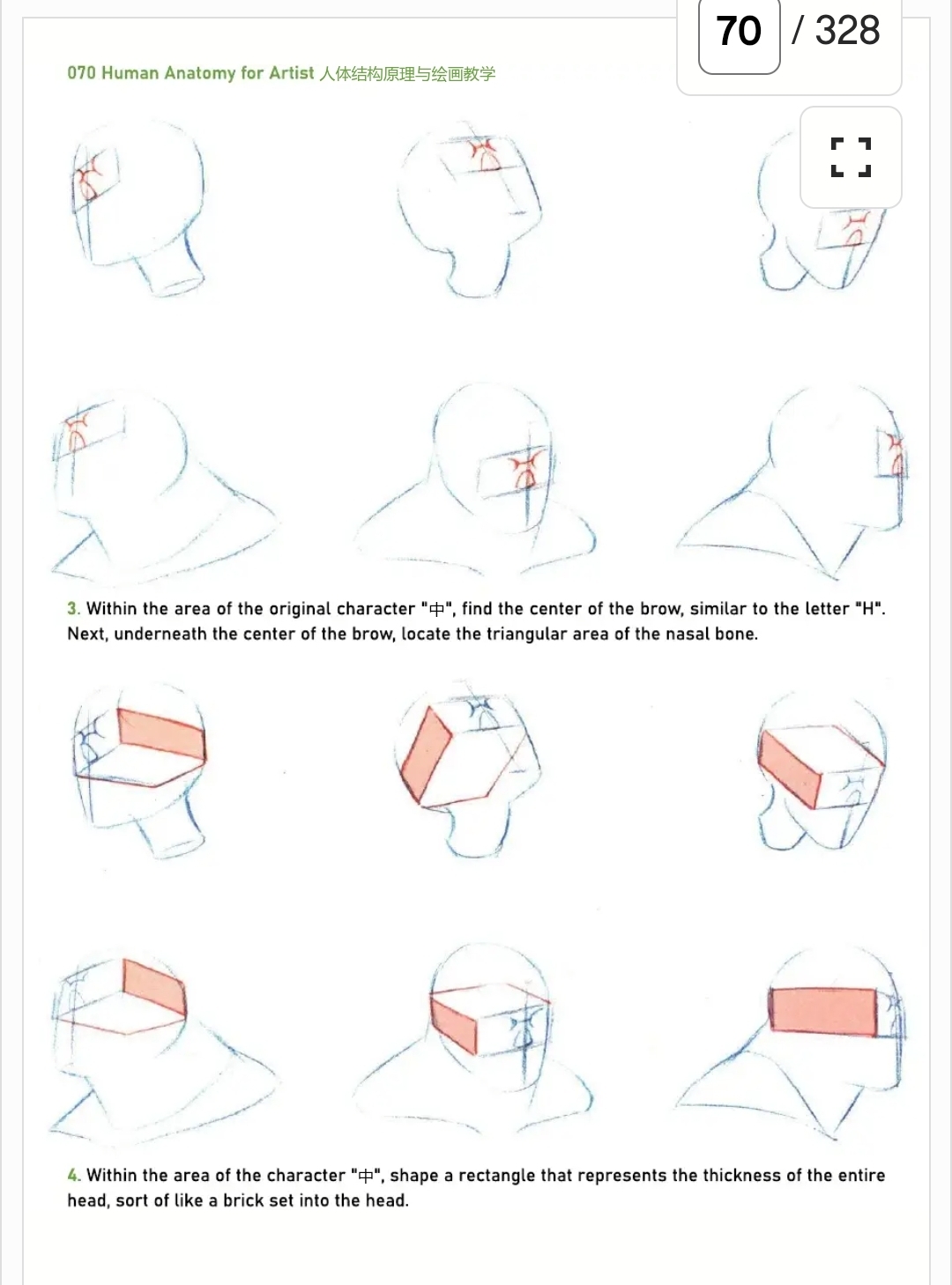 70 / 328

070 Human Anatomy for Artist 人体结构原理与绘画教学

3. Within the area of the original character "中", find the center of the brow, similar to the letter "H". Next, underneath the center of the brow, locate the triangular area of the nasal bone.

4. Within the area of the character "中", shape a rectangle that represents the thickness of the entire head, sort of like a brick set into the head.