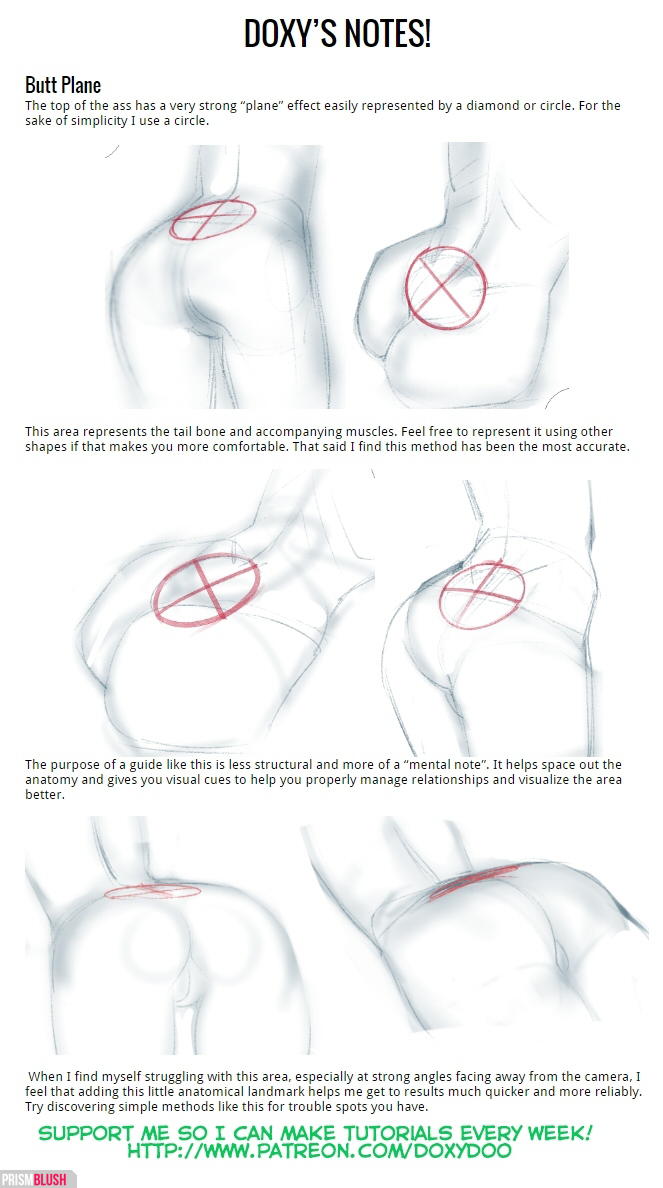 DOXY'S NOTES!

Butt Plane

The top of the ass has a very strong "plane" effect easily represented by a diamond or circle. For the sake of simplicity I use a circle.

This area represents the tail bone and accompanying muscles. Feel free to represent it using other shapes if that makes you more comfortable. That said I find this method has been the most accurate.

The purpose of a guide like this is less structural and more of a "mental note". It helps space out the anatomy and gives you visual cues to help you properly manage relationships and visualize the area better.

When I find myself struggling with this area, especially at strong angles facing away from the camera, I feel that adding this little anatomical landmark helps me get to results much quicker and more reliably. Try discovering simple methods like this for trouble spots you have.

SUPPORT ME SO I CAN MAKE TUTORIALS EVERY WEEK!
HTTP://WWW.PATREON.COM/DOXYDOO

PRISMBLUSH