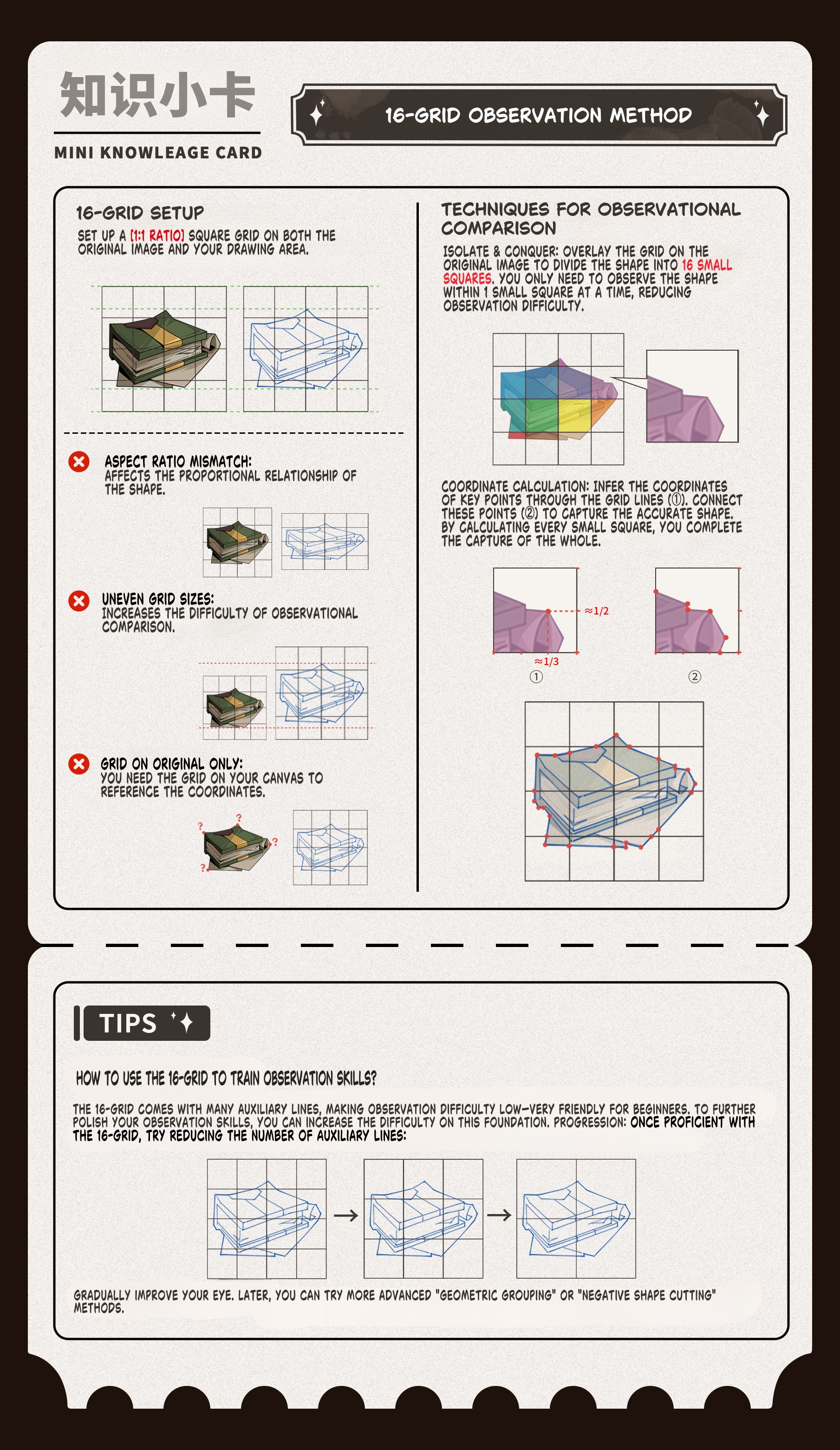 知识小卡

MINI KNOWLEAGE CARD

16-GRID OBSERVATION METHOD

16-GRID SETUP

SET UP A [1:1 RATIO] SQUARE GRID ON BOTH THE ORIGINAL IMAGE AND YOUR DRAWING AREA.

ASPECT RATIO MISMATCH: AFFECTS THE PROPORTIONAL RELATIONSHIP OF THE SHAPE.

UNEVEN GRID SIZES: INCREASES THE DIFFICULTY OF OBSERVATIONAL COMPARISON.

GRID ON ORIGINAL ONLY: YOU NEED THE GRID ON YOUR CANVAS TO REFERENCE THE COORDINATES.

? ? ? ?

TECHNIQUES FOR OBSERVATIONAL COMPARISON

ISOLATE & CONQUER: OVERLAY THE GRID ON THE ORIGINAL IMAGE TO DIVIDE THE SHAPE INTO 16 SMALL SQUARES. YOU ONLY NEED TO OBSERVE THE SHAPE WITHIN 1 SMALL SQUARE AT A TIME, REDUCING OBSERVATION DIFFICULTY.

COORDINATE CALCULATION: INFER THE COORDINATES OF KEY POINTS THROUGH THE GRID LINES (①). CONNECT THESE POINTS (②) TO CAPTURE THE ACCURATE SHAPE. BY CALCULATING EVERY SMALL SQUARE, YOU COMPLETE THE CAPTURE OF THE WHOLE.

≈1/2
≈1/3
①
②

TIPS

HOW TO USE THE 16-GRID TO TRAIN OBSERVATION SKILLS?

THE 16-GRID COMES WITH MANY AUXILIARY LINES, MAKING OBSERVATION DIFFICULTY LOW—VERY FRIENDLY FOR BEGINNERS. TO FURTHER POLISH YOUR OBSERVATION SKILLS, YOU CAN INCREASE THE DIFFICULTY ON THIS FOUNDATION. PROGRESSION: ONCE PROFICIENT WITH THE 16-GRID, TRY REDUCING THE NUMBER OF AUXILIARY LINES:

GRADUALLY IMPROVE YOUR EYE. LATER, YOU CAN TRY MORE ADVANCED "GEOMETRIC GROUPING" OR "NEGATIVE SHAPE CUTTING" METHODS.