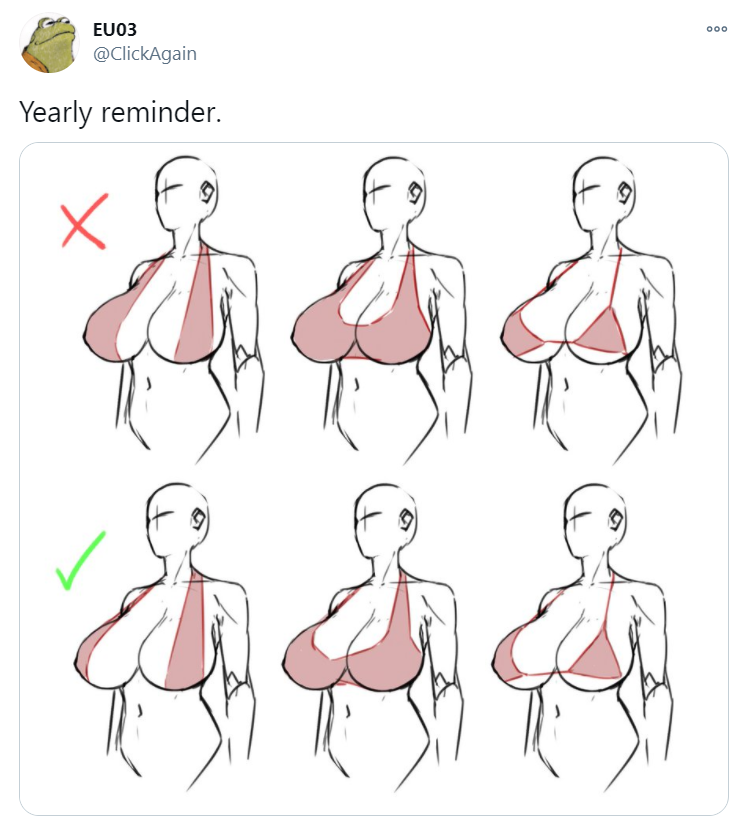 EU03
@ClickAgain

Yearly reminder.