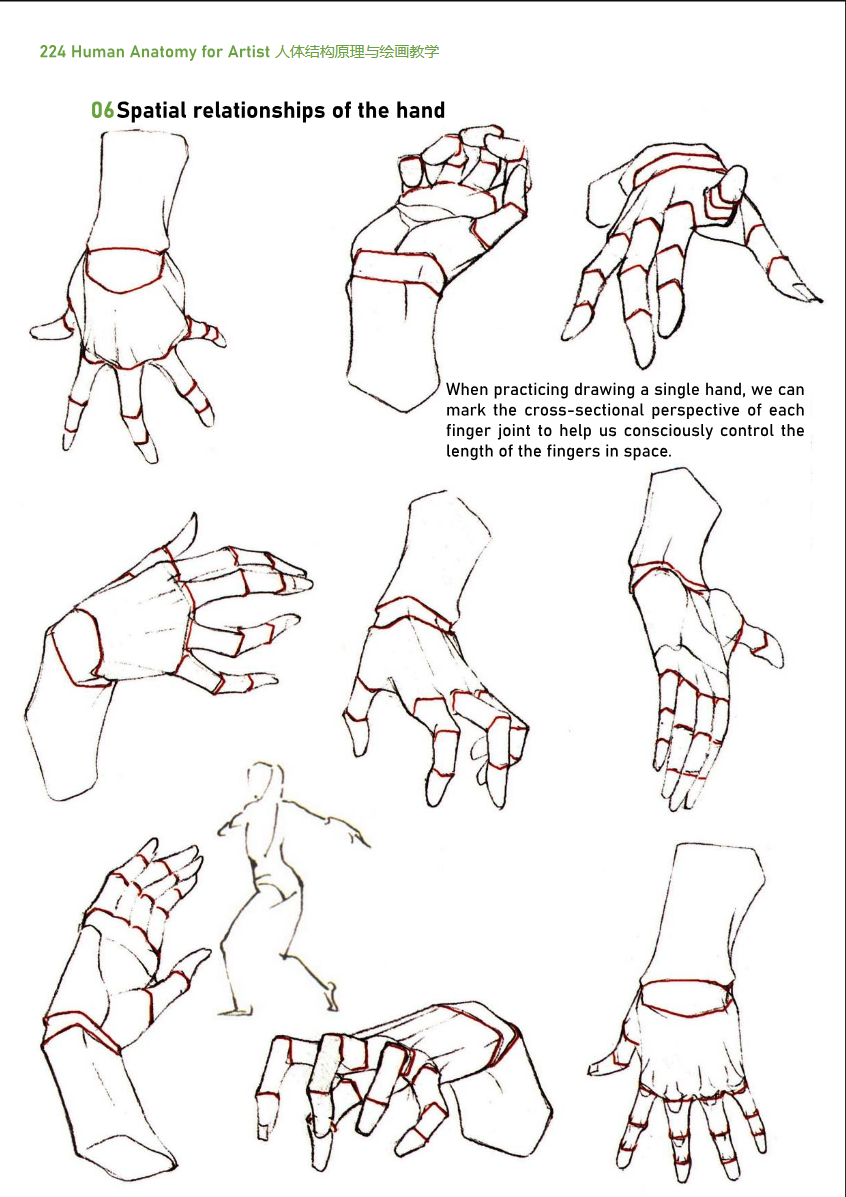 224 Human Anatomy for Artist 人体结构原理与绘画教学

06 Spatial relationships of the hand

When practicing drawing a single hand, we can mark the cross-sectional perspective of each finger joint to help us consciously control the length of the fingers in space.