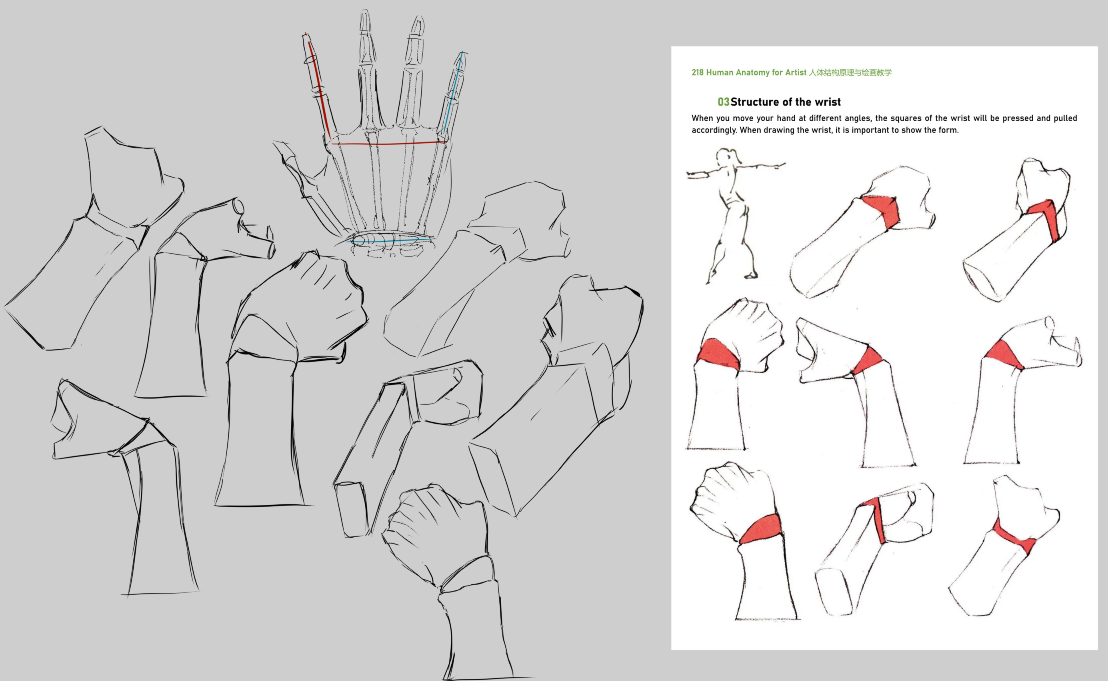 218 Human Anatomy for Artist 人体结构原理与绘画教学

03 Structure of the wrist

When you move your hand at different angles, the squares of the wrist will be pressed and pulled accordingly. When drawing the wrist, it is important to show the form.