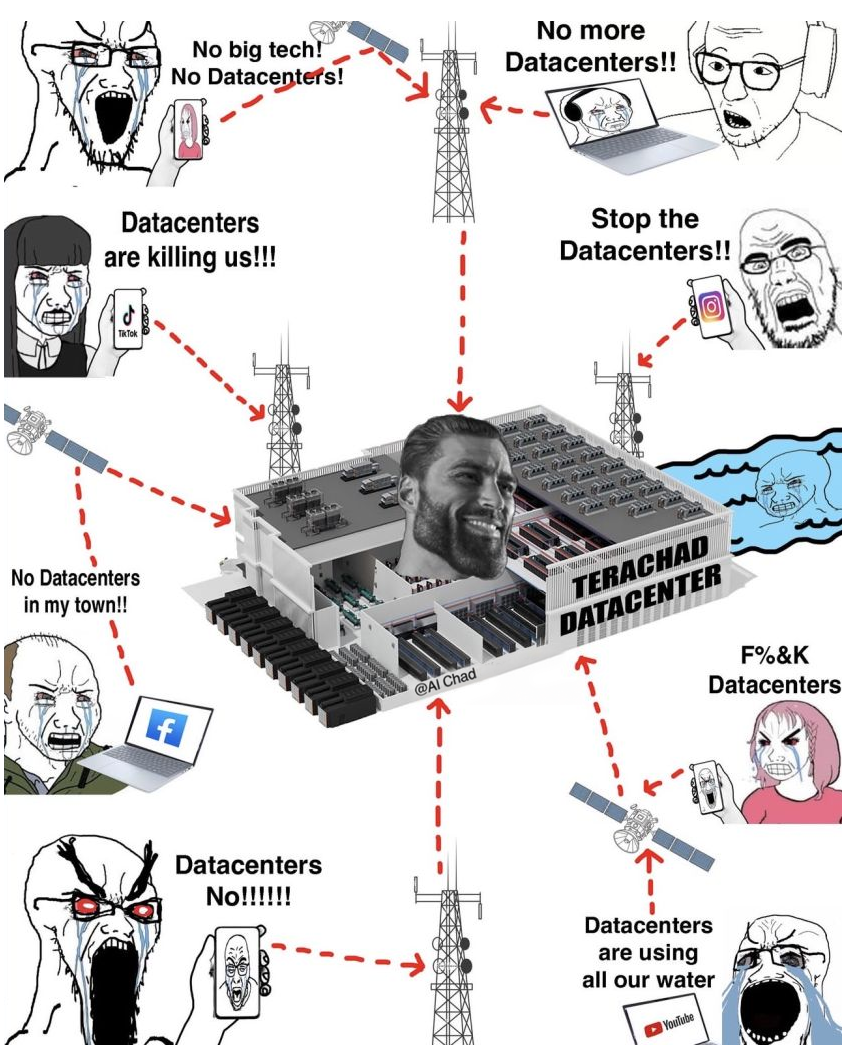 No big tech!
No Datacenters!

No more
Datacenters!!

Datacenters
are killing us!!!

TikTok

Stop the
Datacenters!!

TERACHAD
DATACENTER

@AI Chad

No Datacenters
in my town!!

F%&K
Datacenters

Datacenters
No!!!!!!

Datacenters
are using
all our water

YouTube