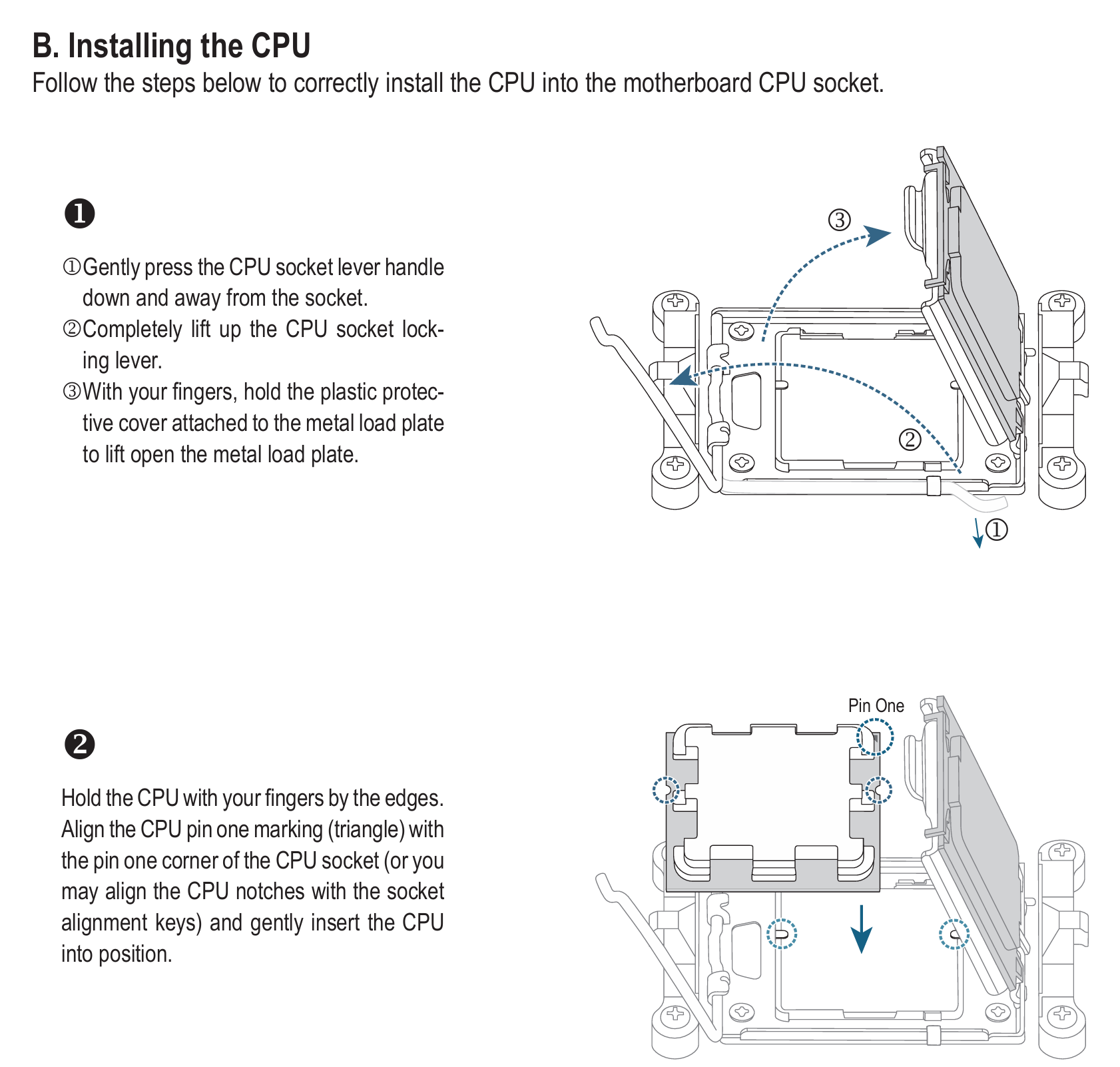 B. Installing the CPU
Follow the steps below to correctly install the CPU into the motherboard CPU socket.

❶

①Gently press the CPU socket lever handle down and away from the socket.
②Completely lift up the CPU socket locking lever.
③With your fingers, hold the plastic protective cover attached to the metal load plate to lift open the metal load plate.

③
②
①

❷

Hold the CPU with your fingers by the edges. Align the CPU pin one marking (triangle) with the pin one corner of the CPU socket (or you may align the CPU notches with the socket alignment keys) and gently insert the CPU into position.

Pin One