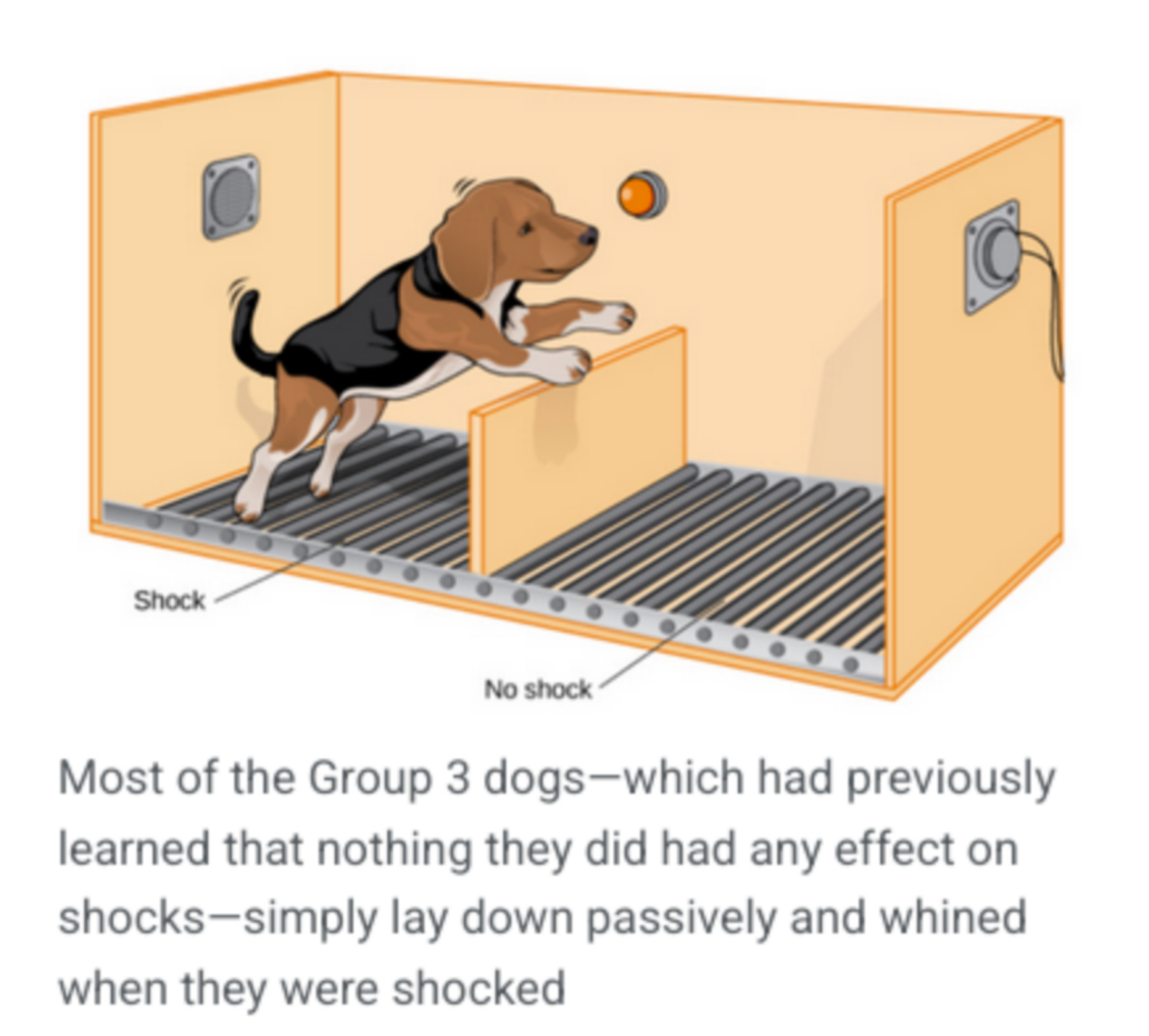 Shock

No shock

Most of the Group 3 dogs—which had previously learned that nothing they did had any effect on shocks—simply lay down passively and whined when they were shocked