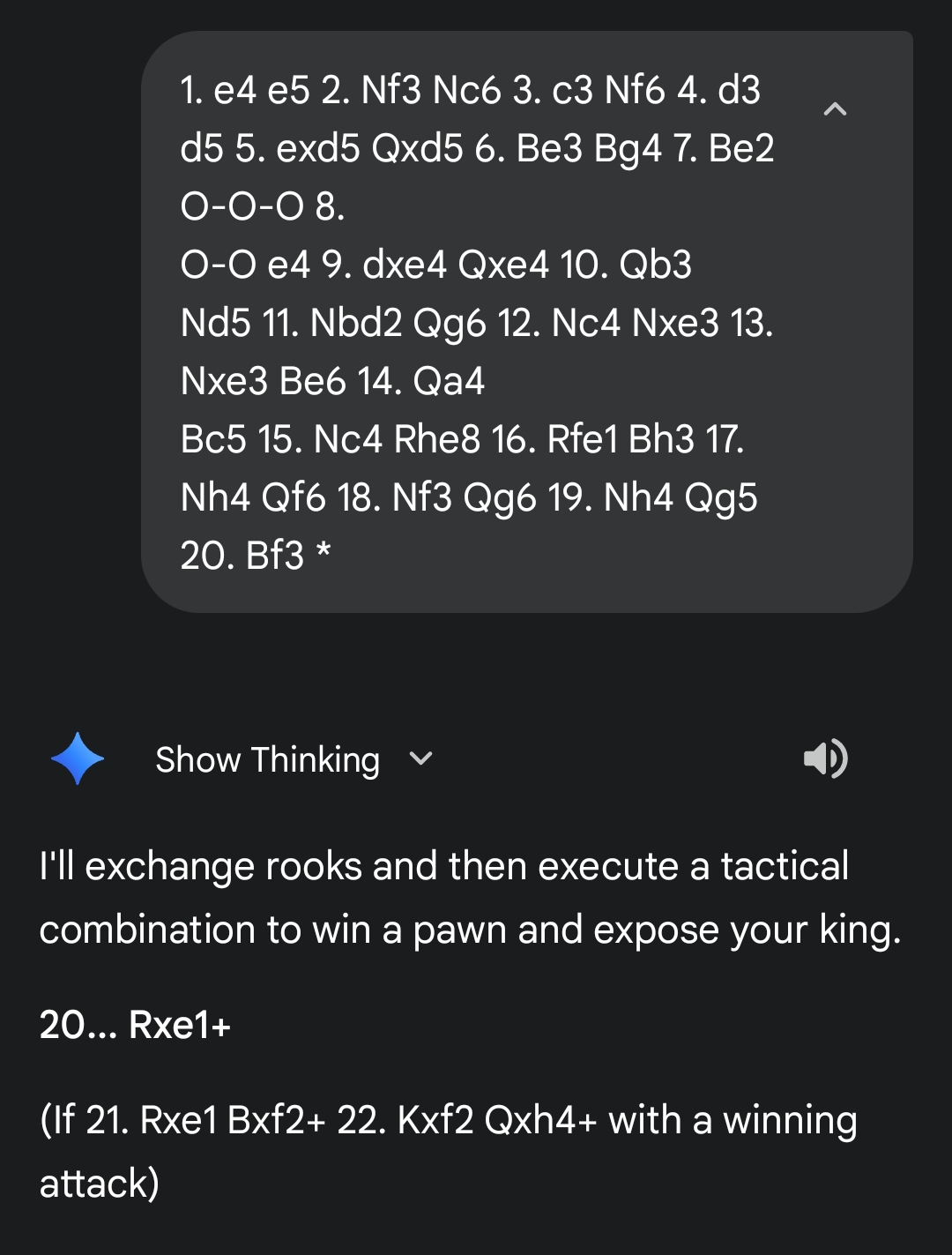 1. e4 e5 2. Nf3 Nc6 3. c3 Nf6 4. d3 d5 5. exd5 Qxd5 6. Be3 Bg4 7. Be2 O-O-O 8.
O-O e4 9. dxe4 Qxe4 10. Qb3 Nd5 11. Nbd2 Qg6 12. Nc4 Nxe3 13. Nxe3 Be6 14. Qa4
Bc5 15. Nc4 Rhe8 16. Rfe1 Bh3 17. Nh4 Qf6 18. Nf3 Qg6 19. Nh4 Qg5 20. Bf3 *

Show Thinking

I'll exchange rooks and then execute a tactical combination to win a pawn and expose your king.

20... Rxe1+

(If 21. Rxe1 Bxf2+ 22. Kxf2 Qxh4+ with a winning attack)