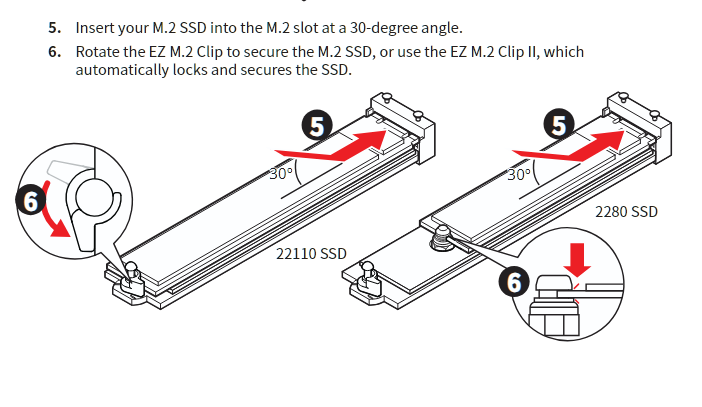 5. Insert your M.2 SSD into the M.2 slot at a 30-degree angle.

6. Rotate the EZ M.2 Clip to secure the M.2 SSD, or use the EZ M.2 Clip II, which automatically locks and secures the SSD.

5

30°

6

22110 SSD

5

30°

2280 SSD

6