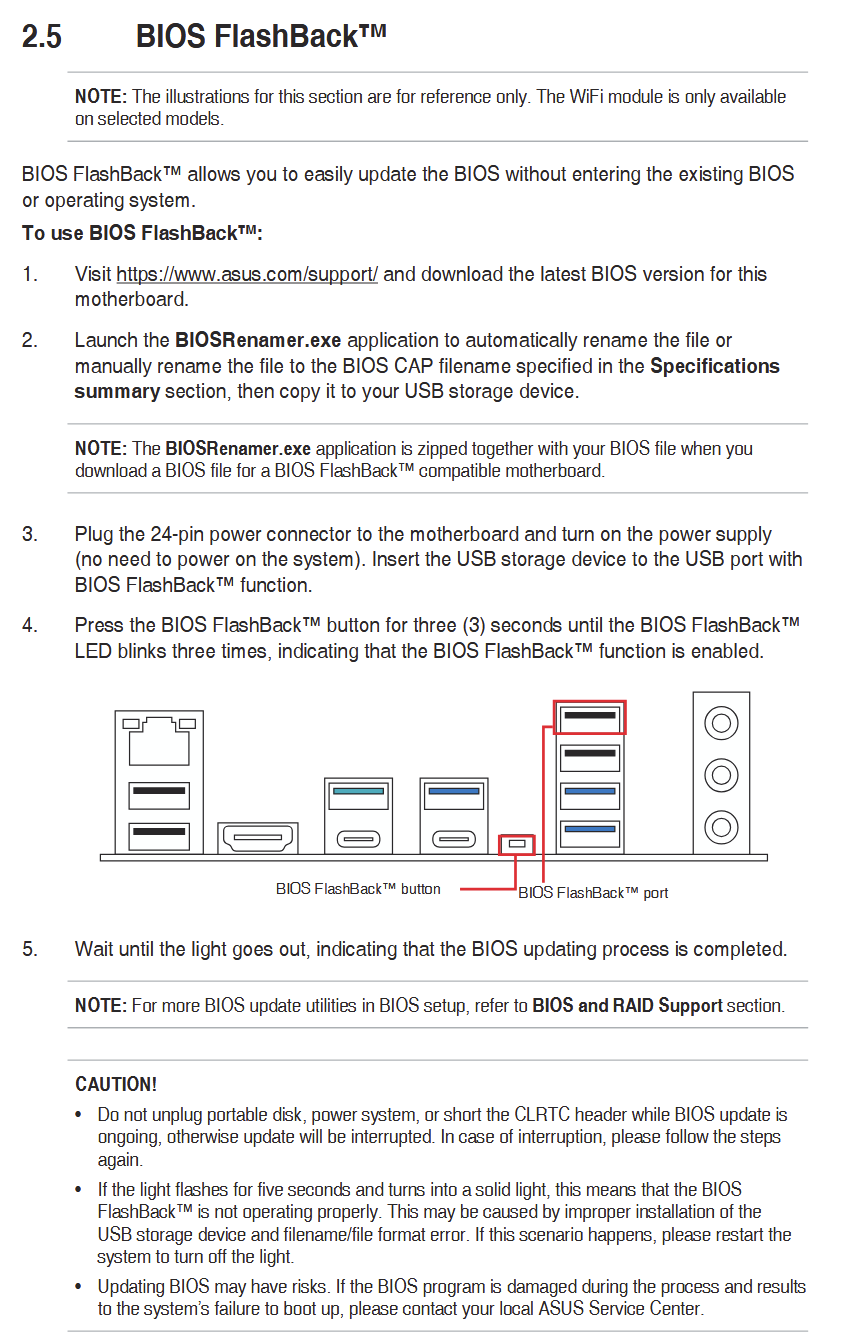 2.5 BIOS FlashBack™

NOTE: The illustrations for this section are for reference only. The WiFi module is only available on selected models.

BIOS FlashBack™ allows you to easily update the BIOS without entering the existing BIOS or operating system.

To use BIOS FlashBack™:

1. Visit https://www.asus.com/support/ and download the latest BIOS version for this motherboard.

2. Launch the BIOSRenamer.exe application to automatically rename the file or manually rename the file to the BIOS CAP filename specified in the Specifications summary section, then copy it to your USB storage device.

NOTE: The BIOSRenamer.exe application is zipped together with your BIOS file when you download a BIOS file for a BIOS FlashBack™ compatible motherboard.

3. Plug the 24-pin power connector to the motherboard and turn on the power supply (no need to power on the system). Insert the USB storage device to the USB port with BIOS FlashBack™ function.

4. Press the BIOS FlashBack™ button for three (3) seconds until the BIOS FlashBack™ LED blinks three times, indicating that the BIOS FlashBack™ function is enabled.

BIOS FlashBack™ button

BIOS FlashBack™ port

5. Wait until the light goes out, indicating that the BIOS updating process is completed.

NOTE: For more BIOS update utilities in BIOS setup, refer to BIOS and RAID Support section.

CAUTION!

• Do not unplug portable disk, power system, or short the CLRTC header while BIOS update is ongoing, otherwise update will be interrupted. In case of interruption, please follow the steps again.

• If the light flashes for five seconds and turns into a solid light, this means that the BIOS FlashBack™ is not operating properly. This may be caused by improper installation of the USB storage device and filename/file format error. If this scenario happens, please restart the system to turn off the light.

• Updating BIOS may have risks. If the BIOS program is damaged during the process and results to the system's failure to boot up, please contact your local ASUS Service Center.