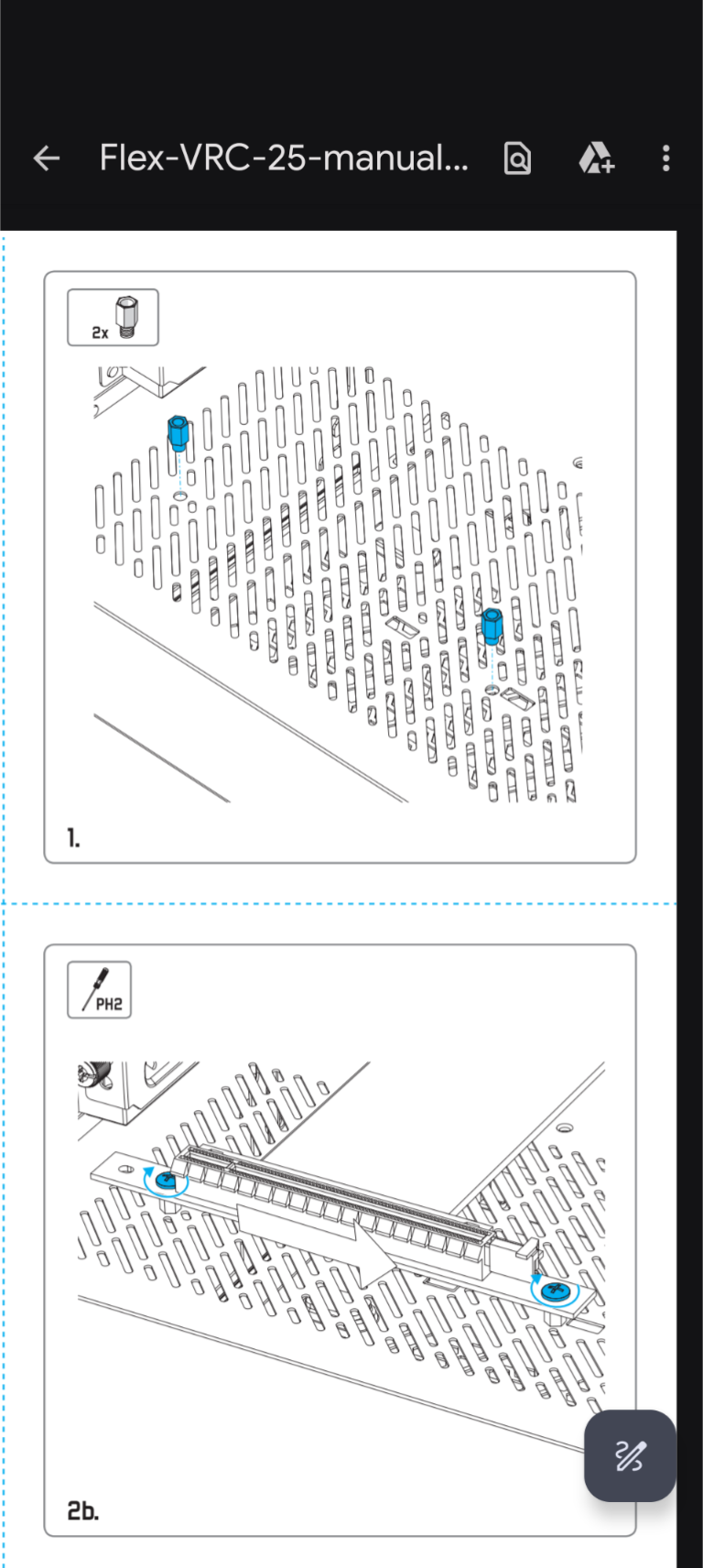 Flex-VRC-25-manual...

2x

1.

PH2

2b.