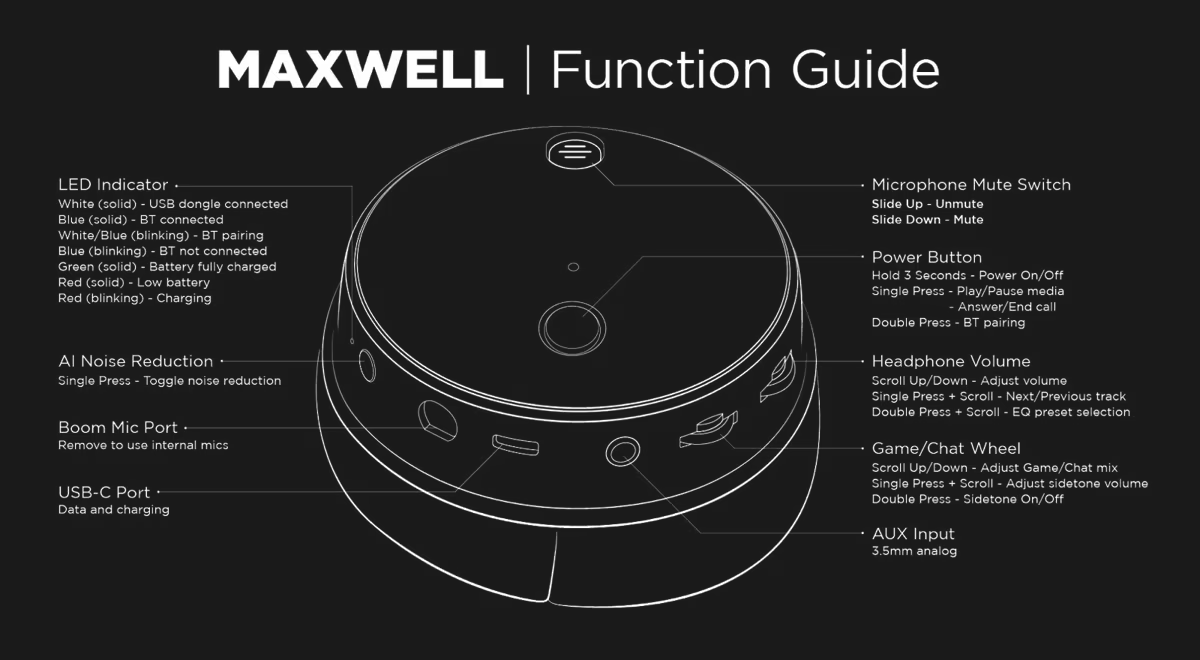 MAXWELL | Function Guide

LED Indicator
White (solid) - USB dongle connected
Blue (solid) - BT connected
White/Blue (blinking) - BT pairing
Blue (blinking) - BT not connected
Green (solid) - Battery fully charged
Red (solid) - Low battery
Red (blinking) - Charging

AI Noise Reduction
Single Press - Toggle noise reduction

Boom Mic Port
Remove to use internal mics

USB-C Port
Data and charging

Microphone Mute Switch
Slide Up - Unmute
Slide Down - Mute

Power Button
Hold 3 Seconds - Power On/Off
Single Press - Play/Pause media
- Answer/End call
Double Press - BT pairing

Headphone Volume
Scroll Up/Down - Adjust volume
Single Press + Scroll - Next/Previous track
Double Press + Scroll - EQ preset selection

Game/Chat Wheel
Scroll Up/Down - Adjust Game/Chat mix
Single Press + Scroll - Adjust sidetone volume
Double Press - Sidetone On/Off

AUX Input
3.5mm analog