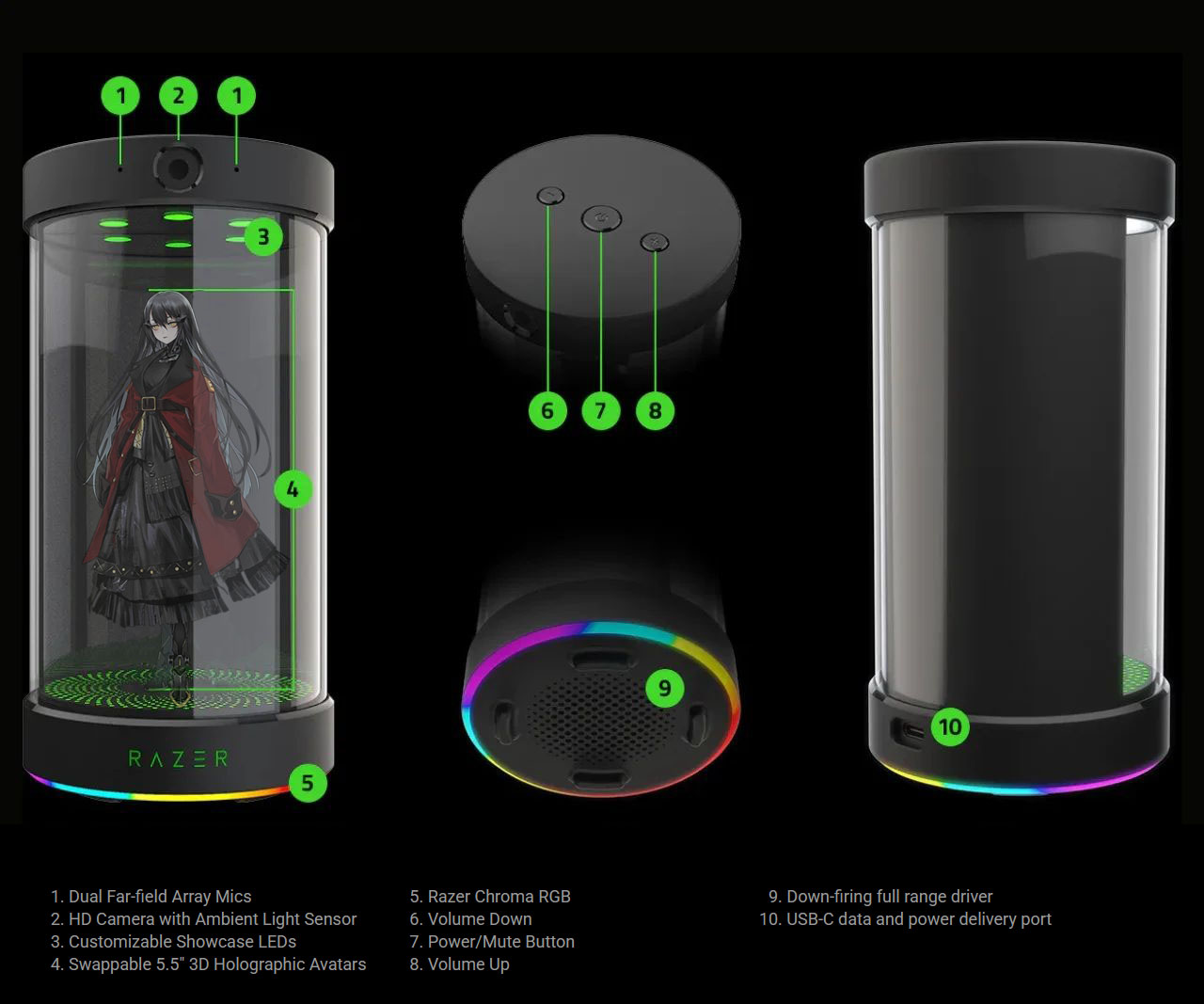 1 2 1

3

4

RAZER

5

6 7 8

9

10

1. Dual Far-field Array Mics
2. HD Camera with Ambient Light Sensor
3. Customizable Showcase LEDs
4. Swappable 5.5" 3D Holographic Avatars

5. Razer Chroma RGB
6. Volume Down
7. Power/Mute Button
8. Volume Up

9. Down-firing full range driver
10. USB-C data and power delivery port