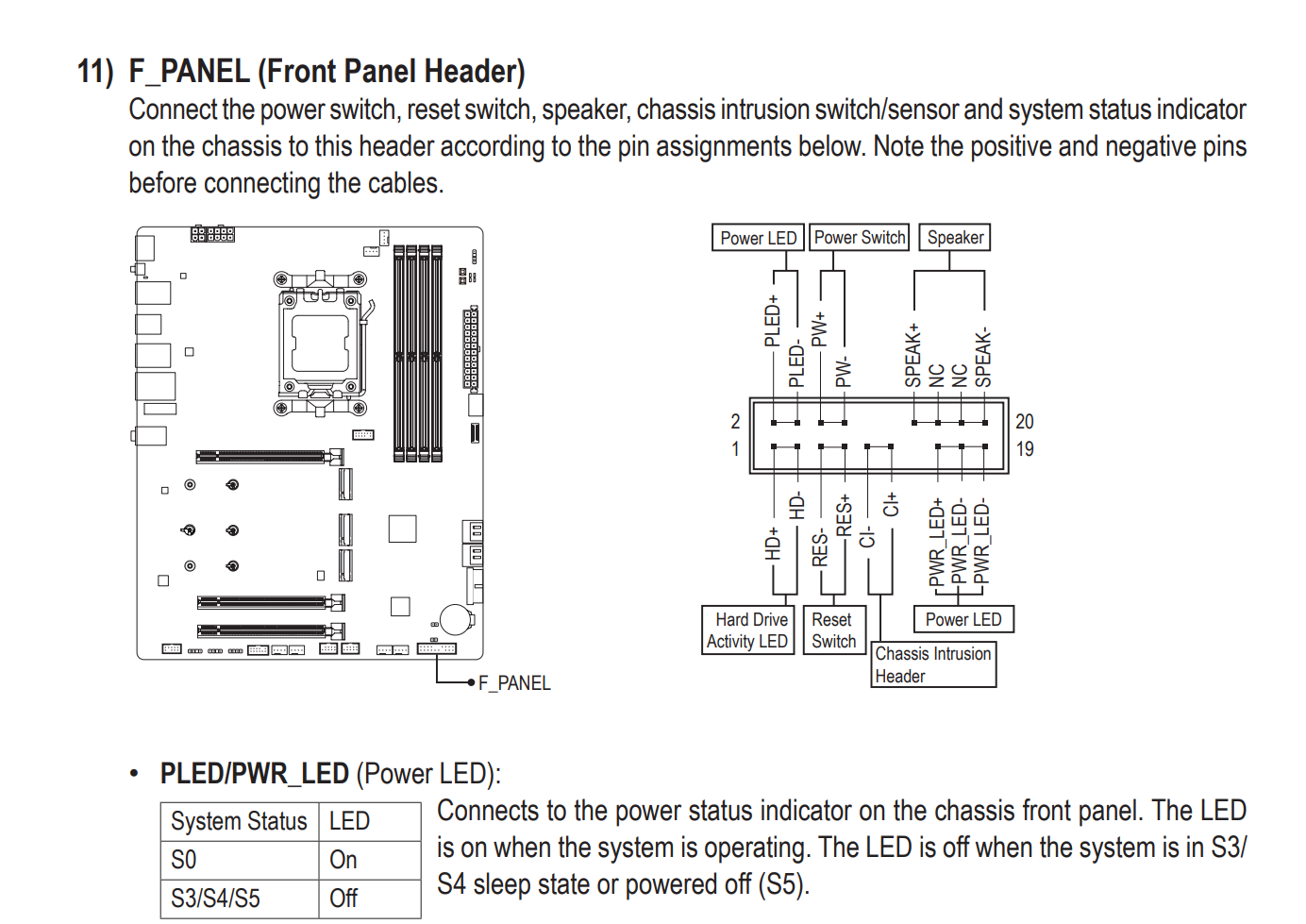 11) F_PANEL (Front Panel Header)
Connect the power switch, reset switch, speaker, chassis intrusion switch/sensor and system status indicator on the chassis to this header according to the pin assignments below. Note the positive and negative pins before connecting the cables.

F_PANEL

Power LED
Power Switch
Speaker
PLED+
PLED-
PW+
PW-
SPEAK+
NC
NC
SPEAK-
2
1
20
19
HD+
HD-
RES-
RES+
CI-
CI+
PWR_LED+
PWR_LED-
PWR_LED-
Hard Drive Activity LED
Reset Switch
Chassis Intrusion Header
Power LED

• PLED/PWR_LED (Power LED):

| System Status | LED |
|---|---|
| S0 | On |
| S3/S4/S5 | Off |

Connects to the power status indicator on the chassis front panel. The LED is on when the system is operating. The LED is off when the system is in S3/S4 sleep state or powered off (S5).