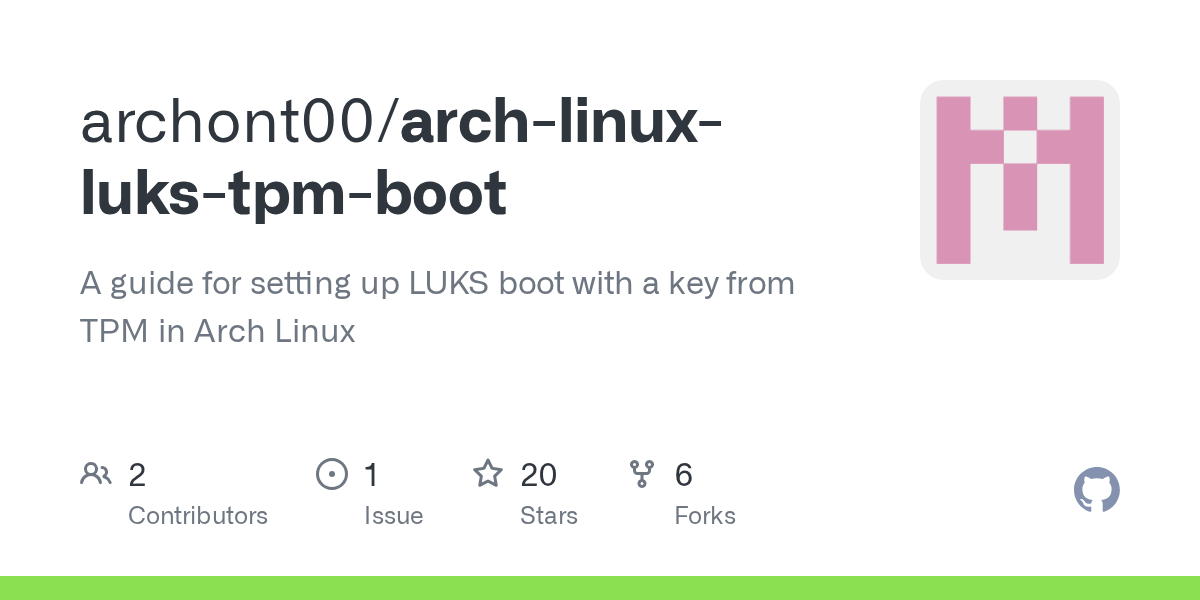 archont00/arch-linux-luks-tpm-boot

A guide for setting up LUKS boot with a key from TPM in Arch Linux

2
Contributors

1
Issue

20
Stars

6
Forks