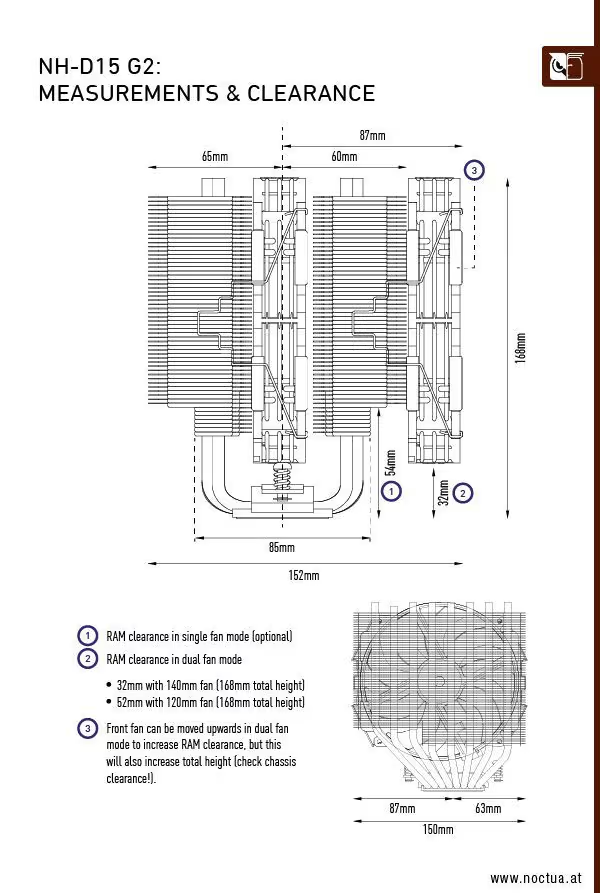 NH-D15 G2:
MEASUREMENTS & CLEARANCE

87mm

65mm

60mm

3

168mm

54mm

1

32mm

2

85mm

152mm

1 RAM clearance in single fan mode (optional)

2 RAM clearance in dual fan mode

• 32mm with 140mm fan (168mm total height)
• 52mm with 120mm fan (168mm total height)

3 Front fan can be moved upwards in dual fan mode to increase RAM clearance, but this will also increase total height (check chassis clearance!).

87mm

63mm

150mm

www.noctua.at