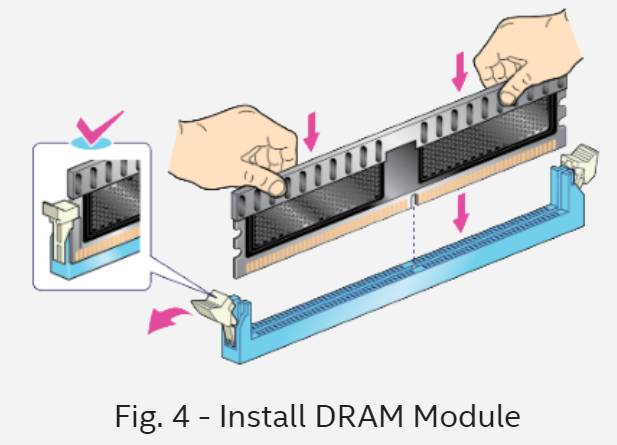 Fig. 4 - Install DRAM Module