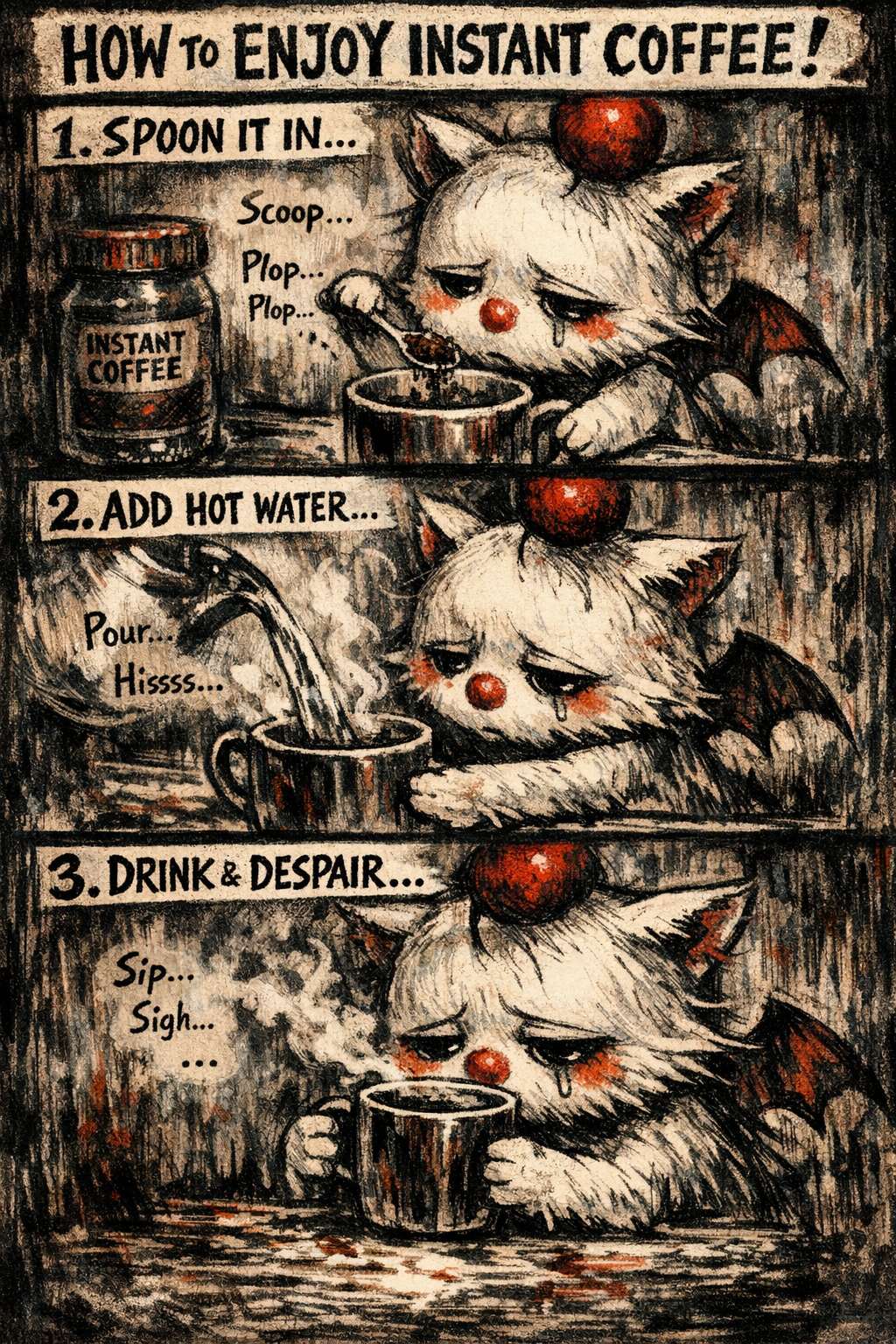 HOW TO ENJOY INSTANT COFFEE!

1. SPOON IT IN...

Scoop...
Plop...
Plop...

INSTANT COFFEE

2. ADD HOT WATER...

Pour...
Hissss...

3. DRINK & DESPAIR...

Sip...
Sigh...
...