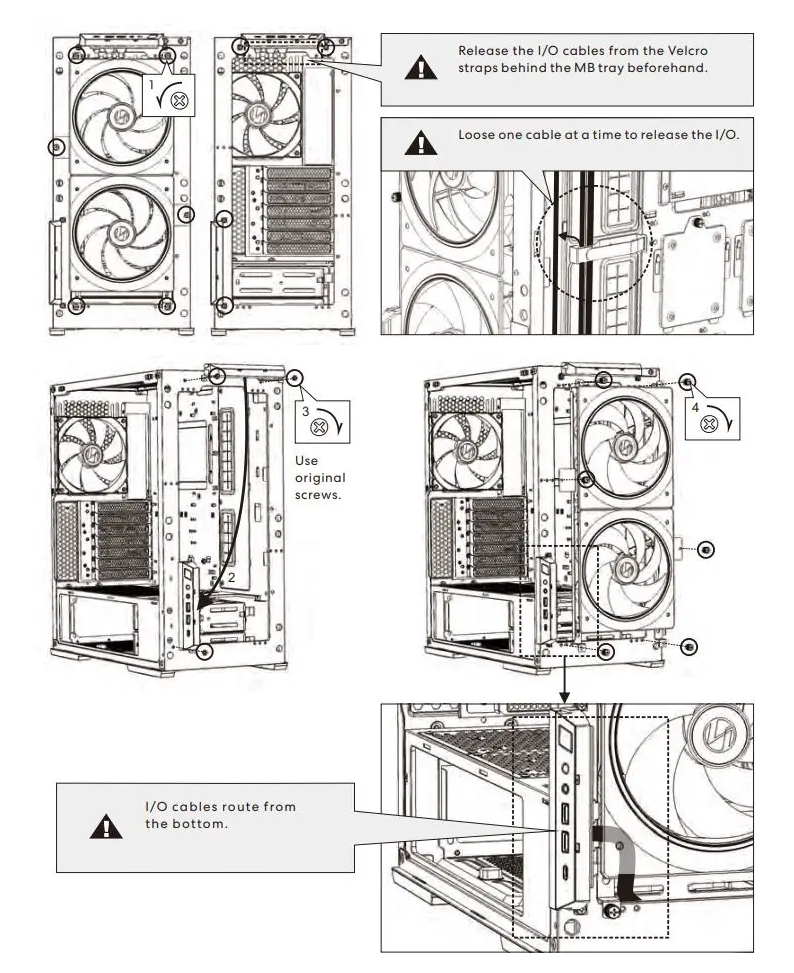 1

Release the I/O cables from the Velcro straps behind the MB tray beforehand.

Loose one cable at a time to release the I/O.

3

Use original screws.

2

4

I/O cables route from the bottom.