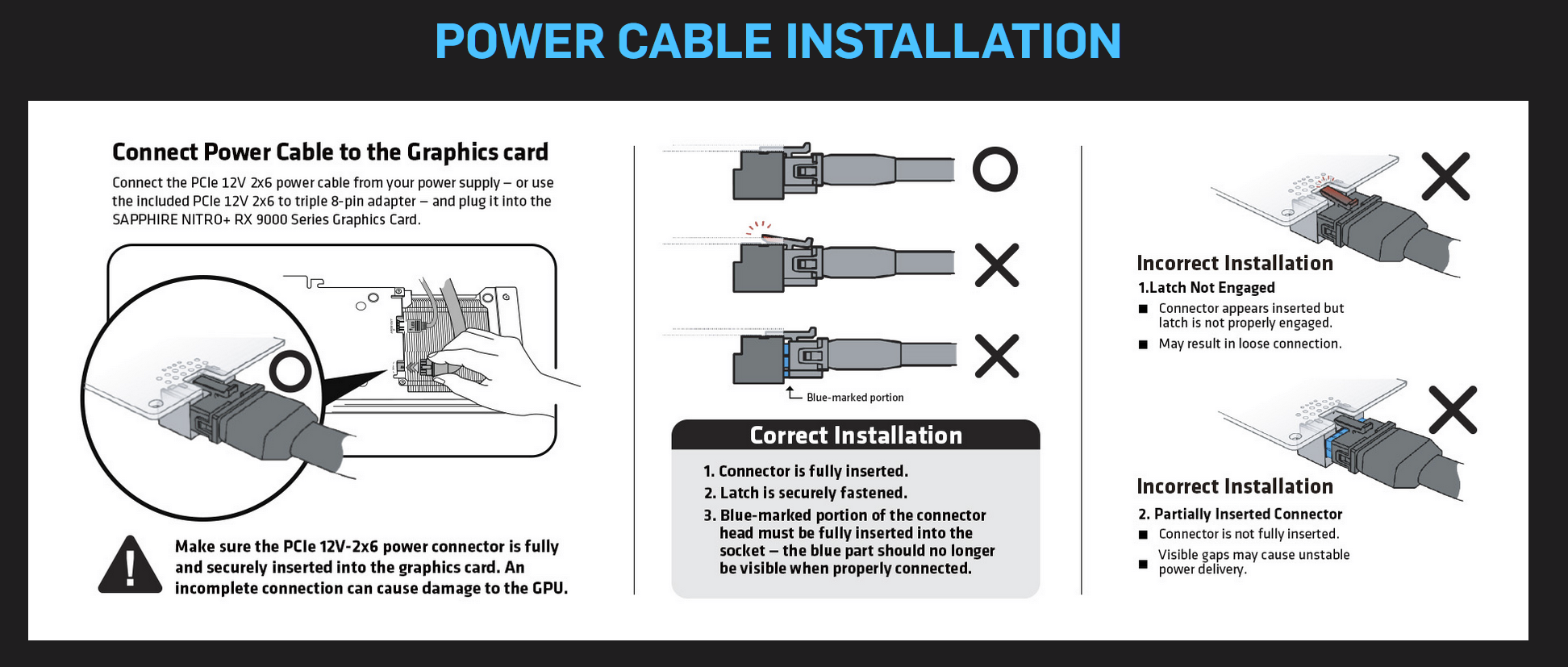 POWER CABLE INSTALLATION

Connect Power Cable to the Graphics card

Connect the PCIe 12V 2x6 power cable from your power supply – or use the included PCIe 12V 2x6 to triple 8-pin adapter – and plug it into the SAPPHIRE NITRO+ RX 9000 Series Graphics Card.

Make sure the PCIe 12V-2x6 power connector is fully and securely inserted into the graphics card. An incomplete connection can cause damage to the GPU.

Blue-marked portion

Correct Installation

1. Connector is fully inserted.
2. Latch is securely fastened.
3. Blue-marked portion of the connector head must be fully inserted into the socket – the blue part should no longer be visible when properly connected.

Incorrect Installation

1.Latch Not Engaged

■ Connector appears inserted but latch is not properly engaged.
■ May result in loose connection.

Incorrect Installation

2. Partially Inserted Connector

■ Connector is not fully inserted.
■ Visible gaps may cause unstable power delivery.