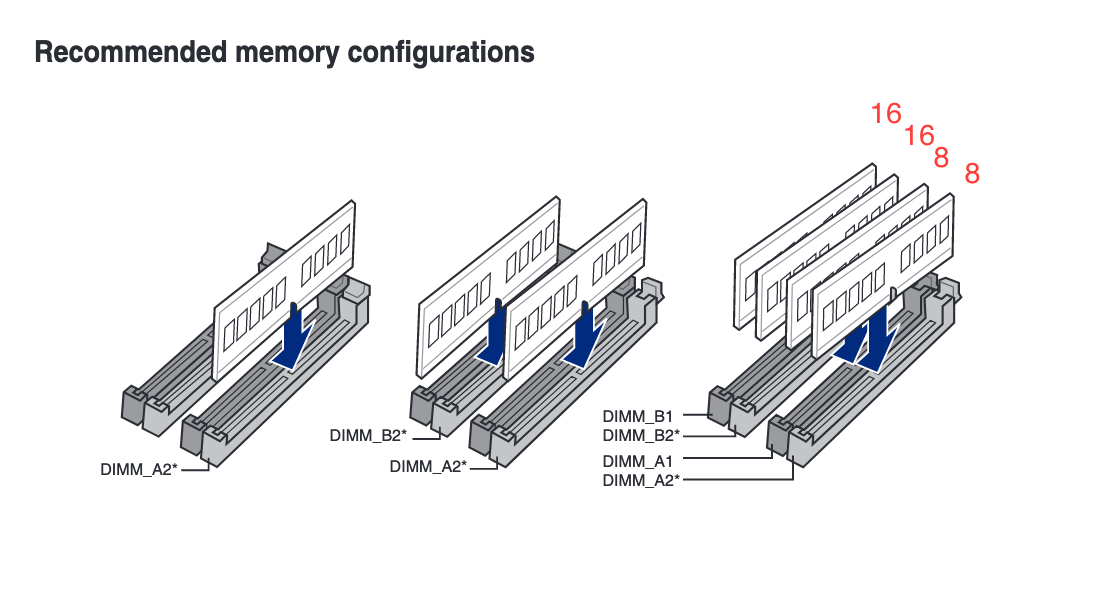 Recommended memory configurations

16
16
8
8

DIMM_A2*

DIMM_B2*
DIMM_A2*

DIMM_B1
DIMM_B2*
DIMM_A1
DIMM_A2*