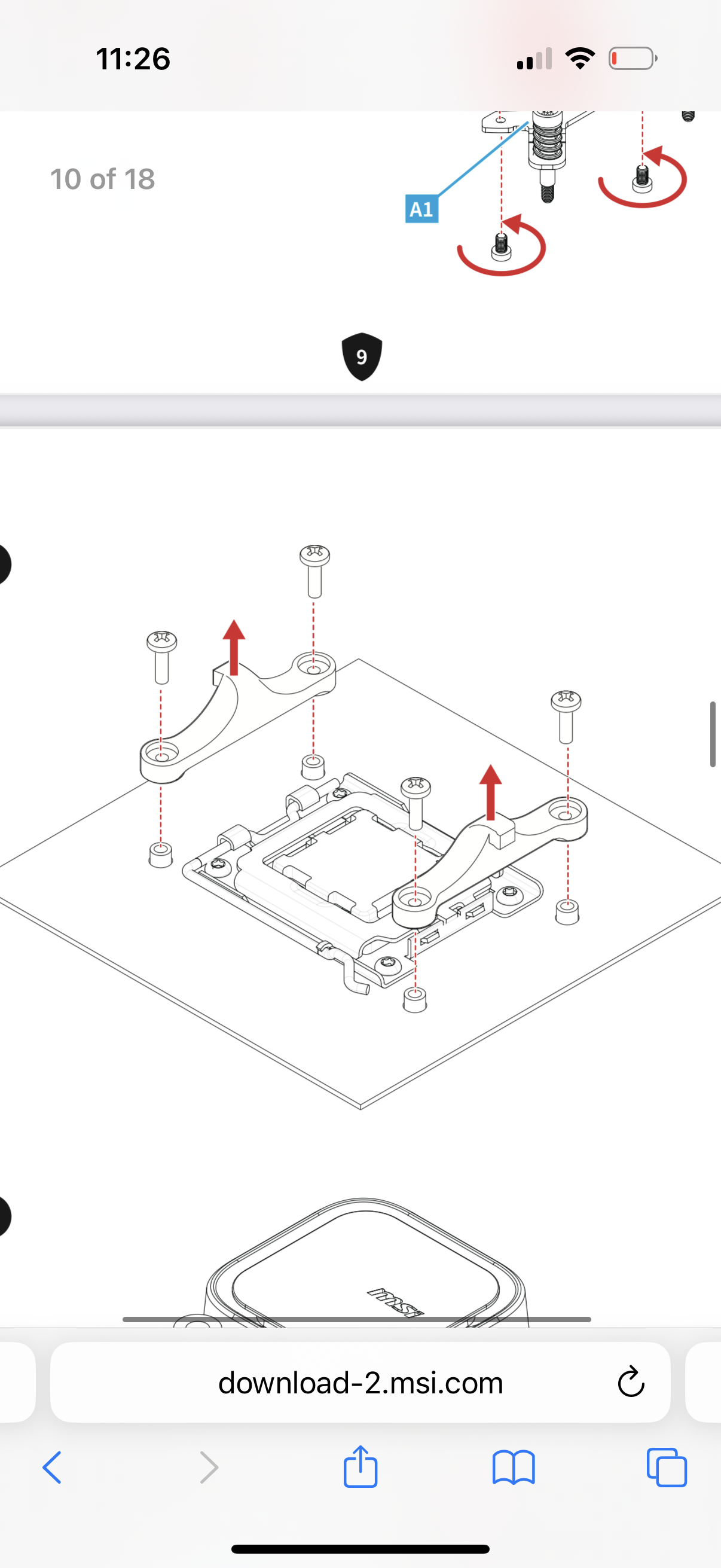 11:26

10 of 18

A1

9

msi

download-2.msi.com