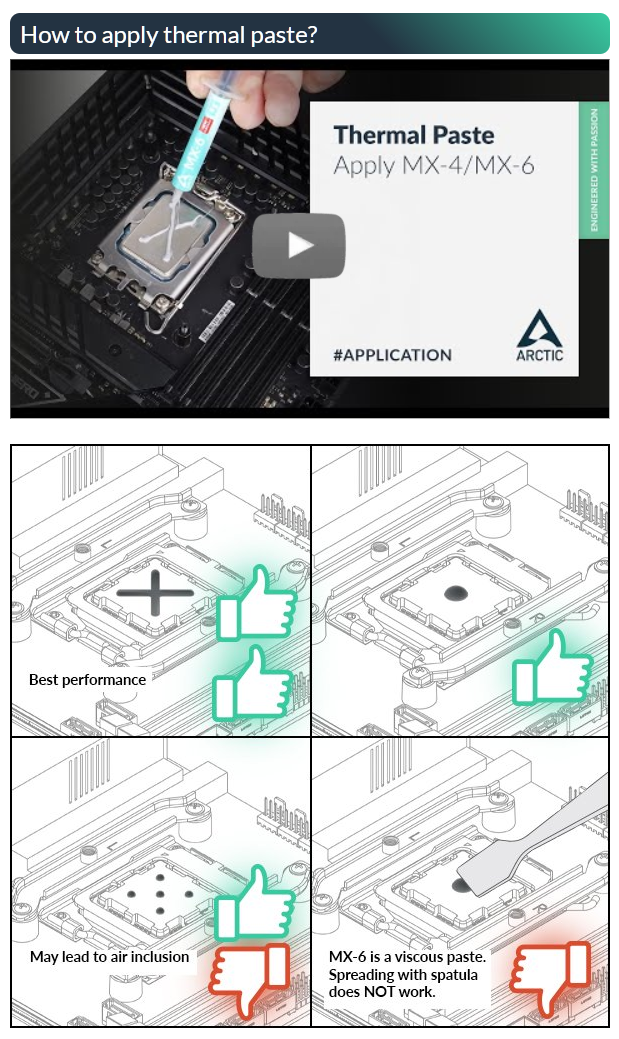 How to apply thermal paste?

Thermal Paste
Apply MX-4/MX-6

ENGINEERED WITH PASSION

#APPLICATION

ARCTIC

Best performance

May lead to air inclusion

MX-6 is a viscous paste. Spreading with spatula does NOT work.