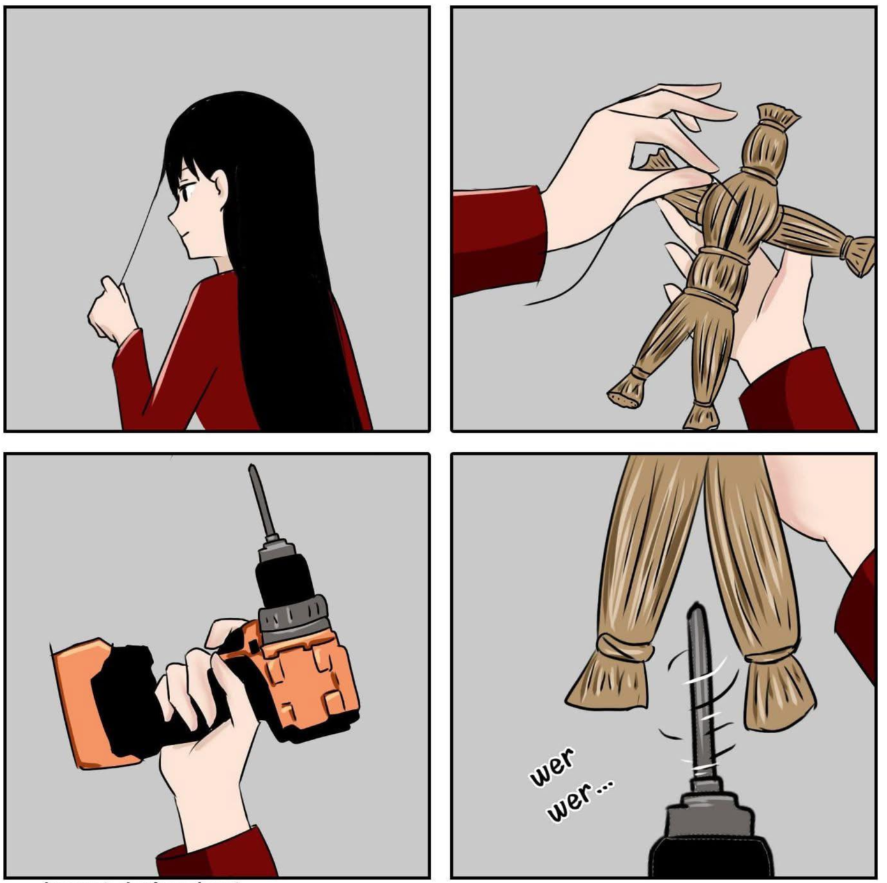 wer
wer...