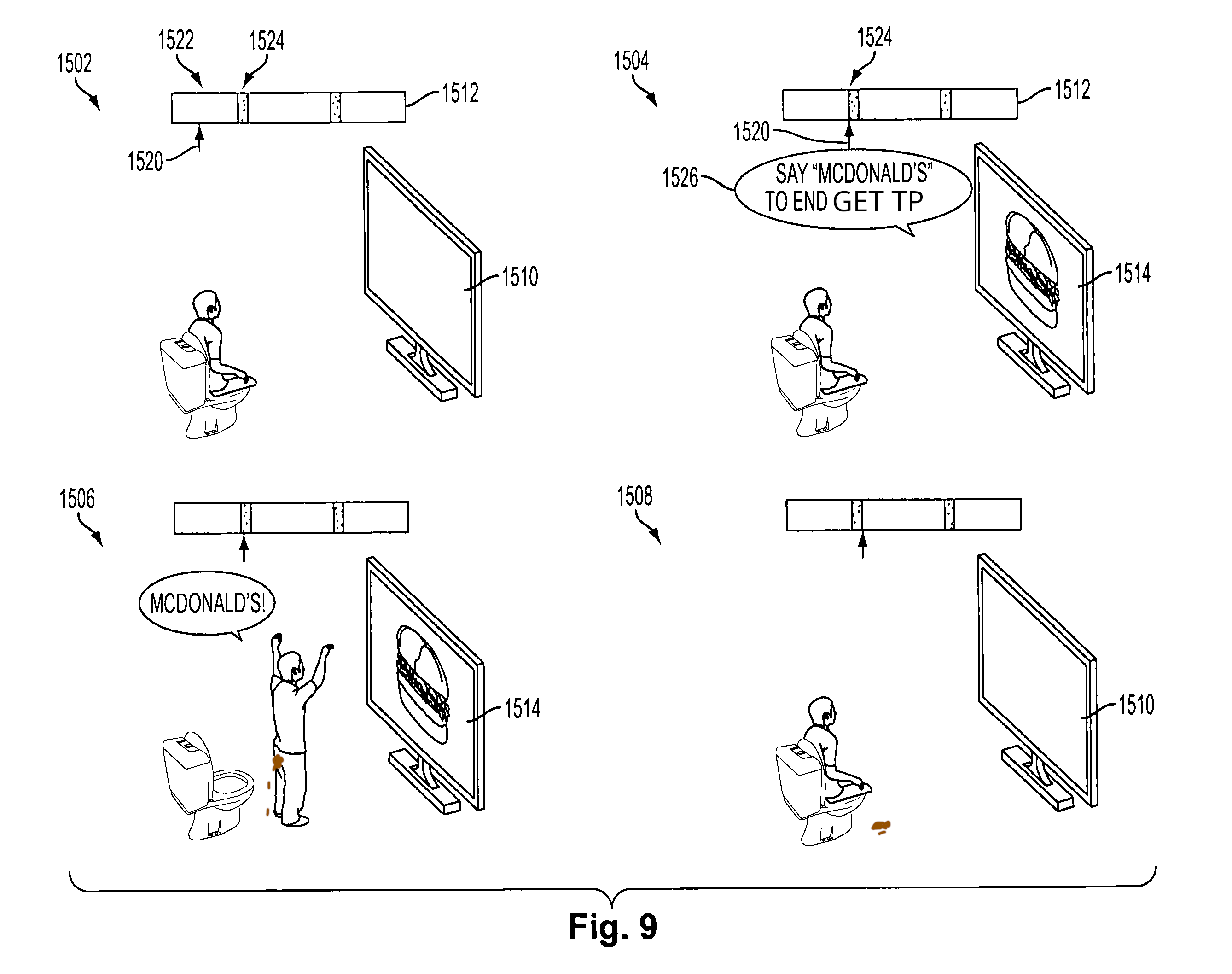 1502

1522 1524

1512

1520

1510

1504

1524

1512

1520

1526

SAY "MCDONALD'S" TO END GET TP

1514

1506

MCDONALD'S!

1514

1508

1510

Fig. 9