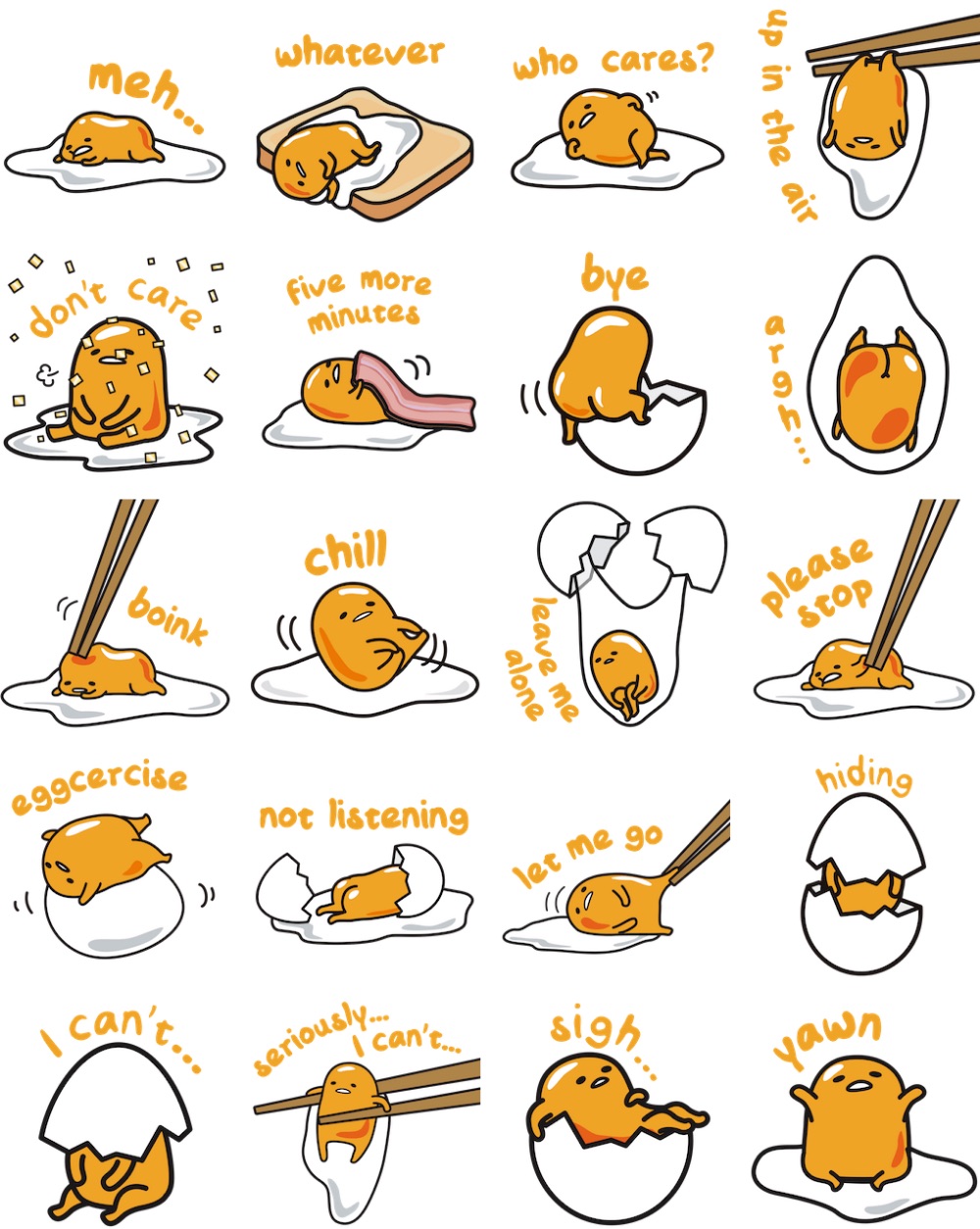 meh...

whatever

who cares?

up in the air

don't care

five more minutes

bye

argh...

boink

chill

leave me alone

please stop

eggcercise

not listening

let me go

hiding

I can't...

seriously... I can't...

sigh...

yawn