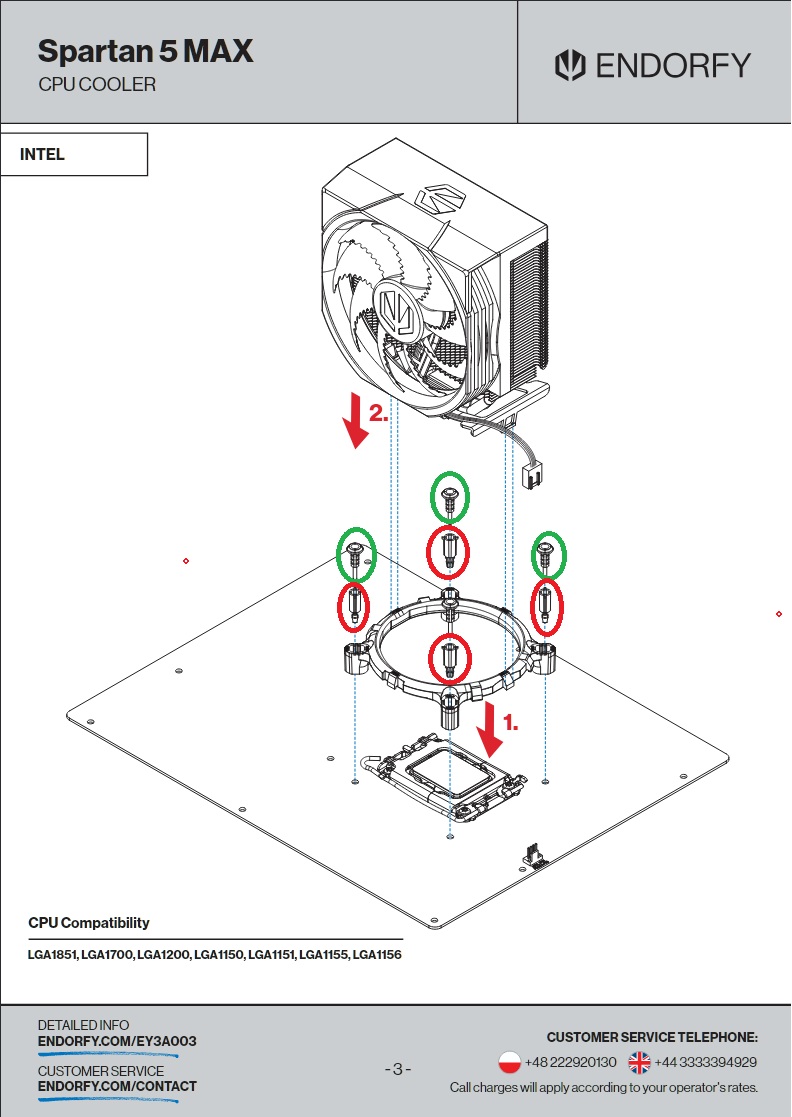 Spartan 5 MAX
CPU COOLER

ENDORFY

INTEL

2.

1.

CPU Compatibility

LGA1851, LGA1700, LGA1200, LGA1150, LGA1151, LGA1155, LGA1156

DETAILED INFO
ENDORFY.COM/EY3A003

CUSTOMER SERVICE
ENDORFY.COM/CONTACT

- 3 -

CUSTOMER SERVICE TELEPHONE:
+48 222920130 +44 3333394929
Call charges will apply according to your operator's rates.