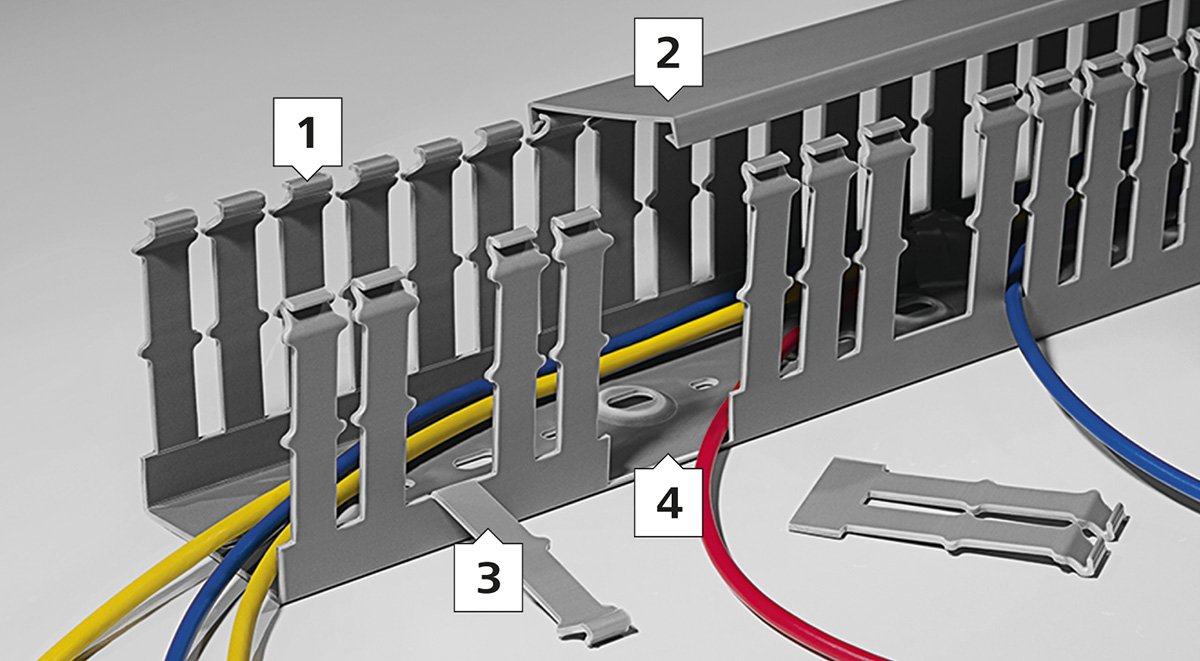 1
2
3
4