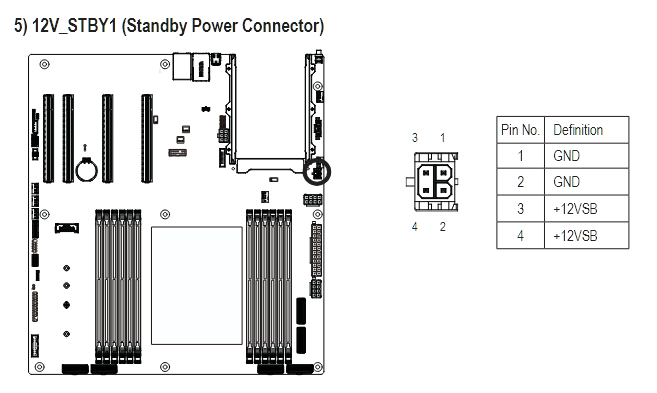 5) 12V_STBY1 (Standby Power Connector)

3 1

4 2

| Pin No. | Definition |
|---|---|
| 1 | GND |
| 2 | GND |
| 3 | +12VSB |
| 4 | +12VSB |