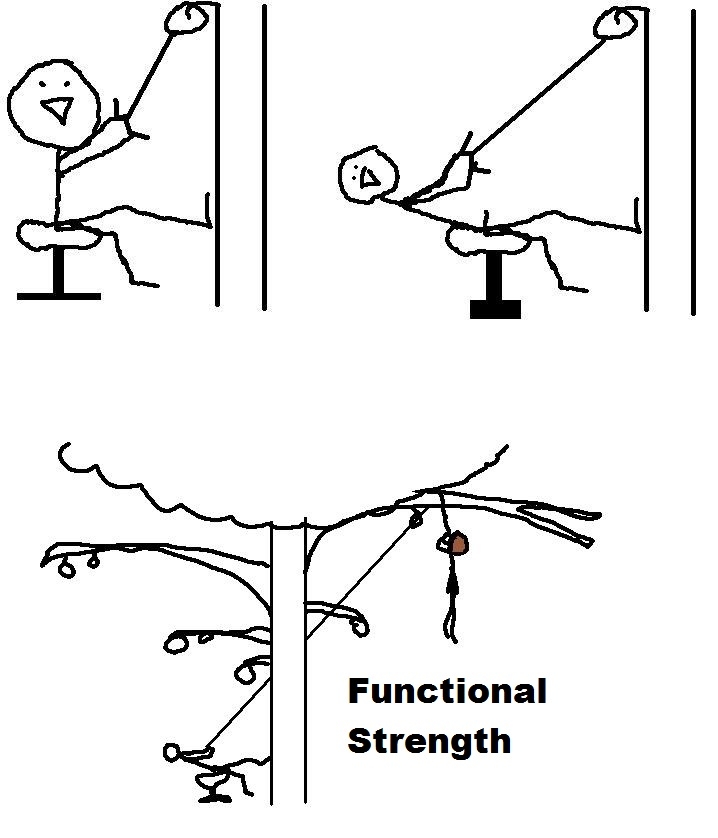 Functional Strength