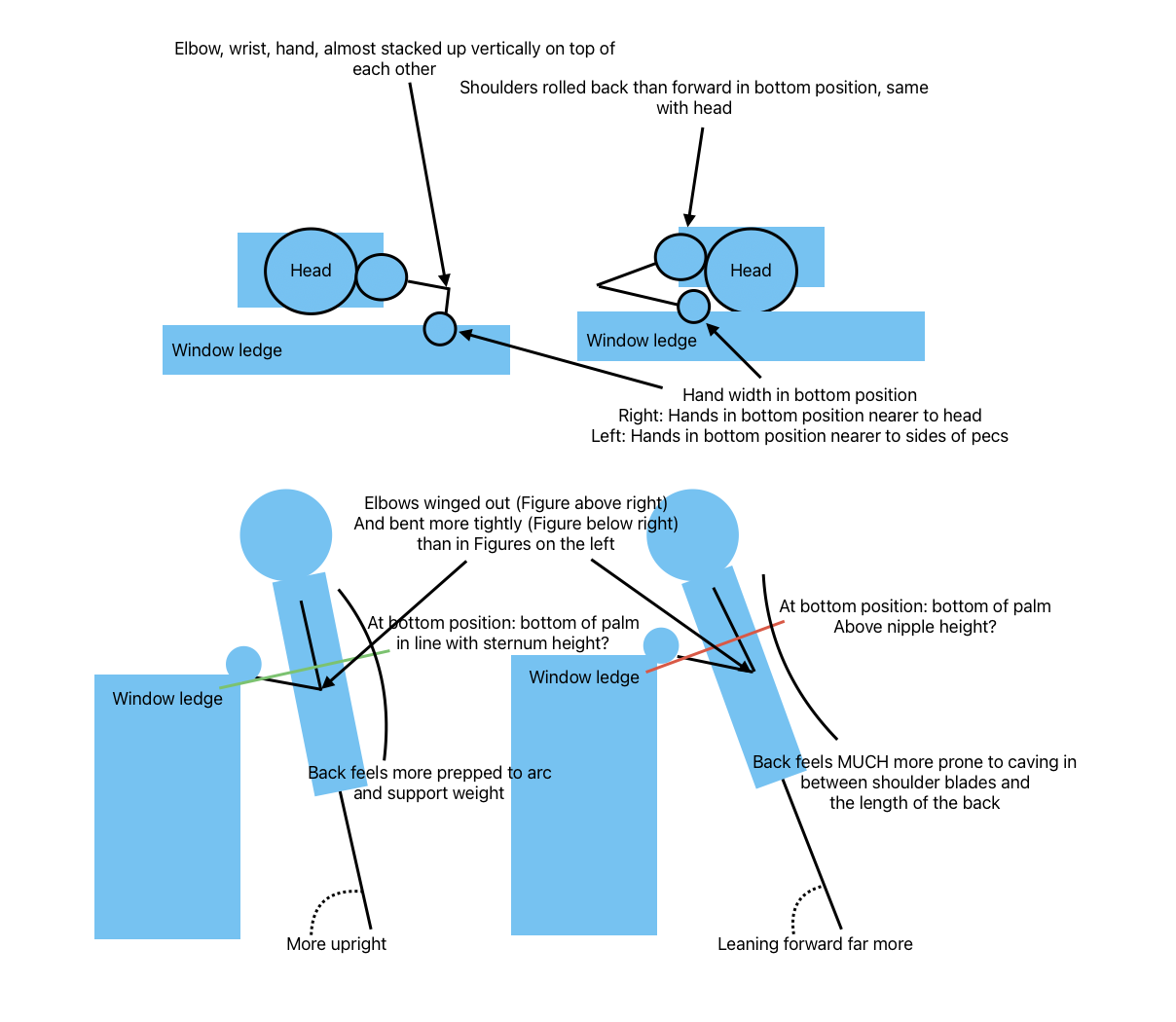 Elbow, wrist, hand, almost stacked up vertically on top of each other

Shoulders rolled back than forward in bottom position, same with head

Head

Window ledge

Head

Window ledge

Hand width in bottom position
Right: Hands in bottom position nearer to head
Left: Hands in bottom position nearer to sides of pecs

Elbows winged out (Figure above right)
And bent more tightly (Figure below right)
than in Figures on the left

At bottom position: bottom of palm
in line with sternum height?

Window ledge

Back feels more prepped to arc
and support weight

More upright

At bottom position: bottom of palm
Above nipple height?

Window ledge

Back feels MUCH more prone to caving in
between shoulder blades and
the length of the back

Leaning forward far more